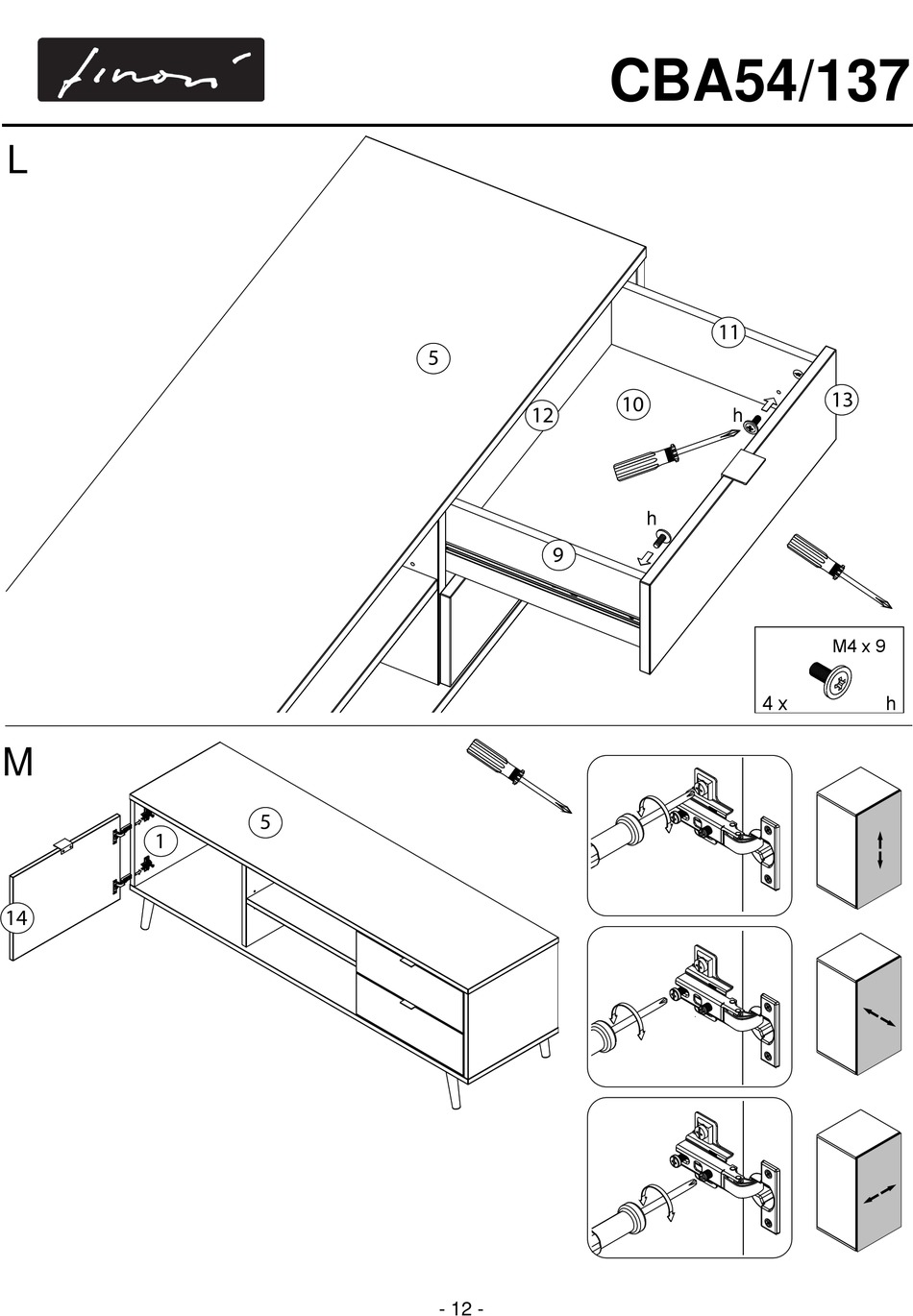 finori

CBA54/137

L

5

11

12

10

13

h

h

9

M4 x 9

4 x

h

M

5

1

14

- 12 -