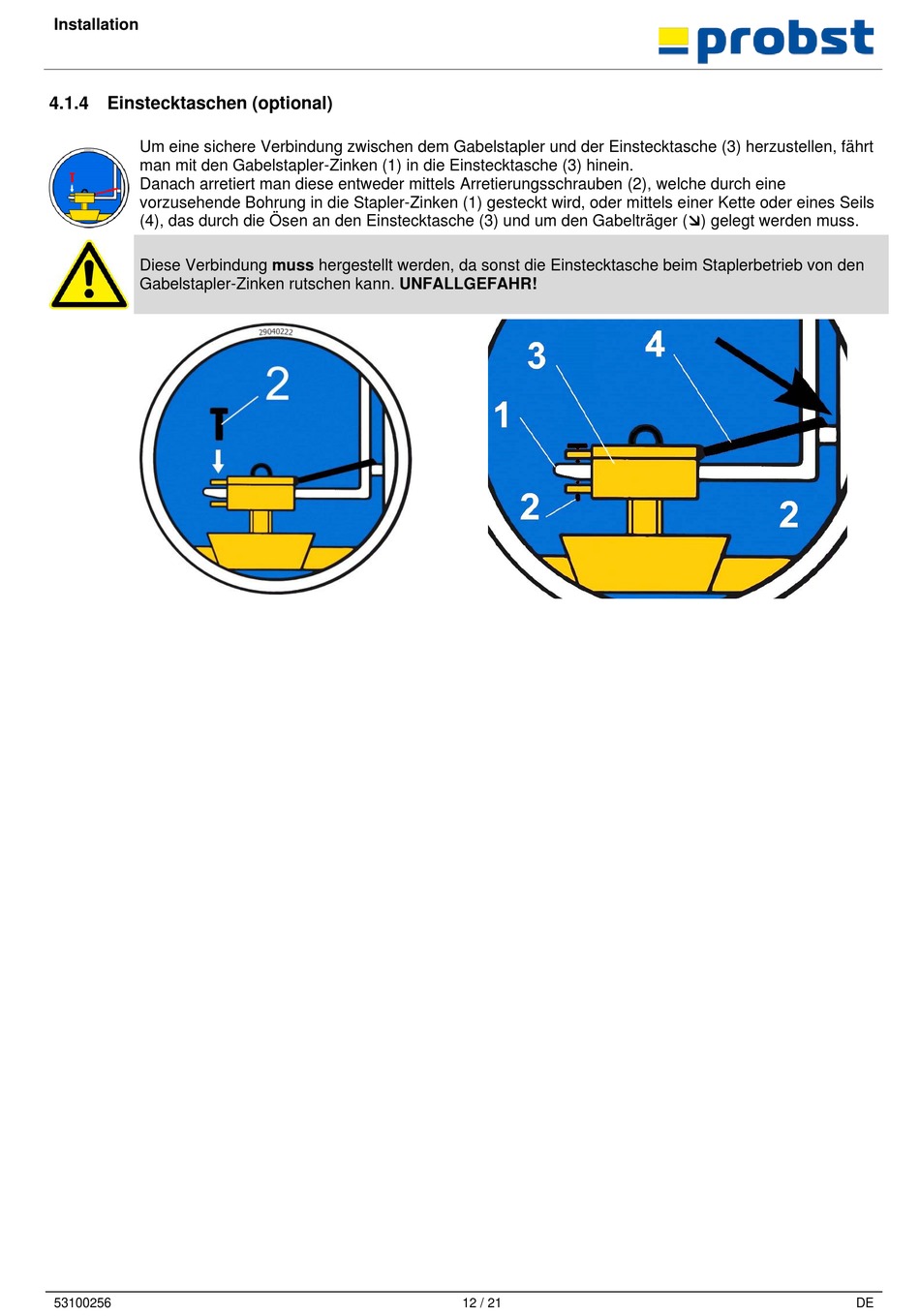 Installation

probst

4.1.4 Einstecktaschen (optional)

Um eine sichere Verbindung zwischen dem Gabelstapler und der Einstecktasche (3) herzustellen, fährt man mit den Gabelstapler-Zinken (1) in die Einstecktasche (3) hinein.
Danach arretiert man diese entweder mittels Arretierungsschrauben (2), welche durch eine vorzusehende Bohrung in die Stapler-Zinken (1) gesteckt wird, oder mittels einer Kette oder eines Seils (4), das durch die Ösen an den Einstecktasche (3) und um den Gabelträger (↘) gelegt werden muss.

Diese Verbindung **muss** hergestellt werden, da sonst die Einstecktasche beim Staplerbetrieb von den Gabelstapler-Zinken rutschen kann. **UNFALLGEFAHR!**

29040222
2

3
4
1
2
2

53100256 12 / 21 DE