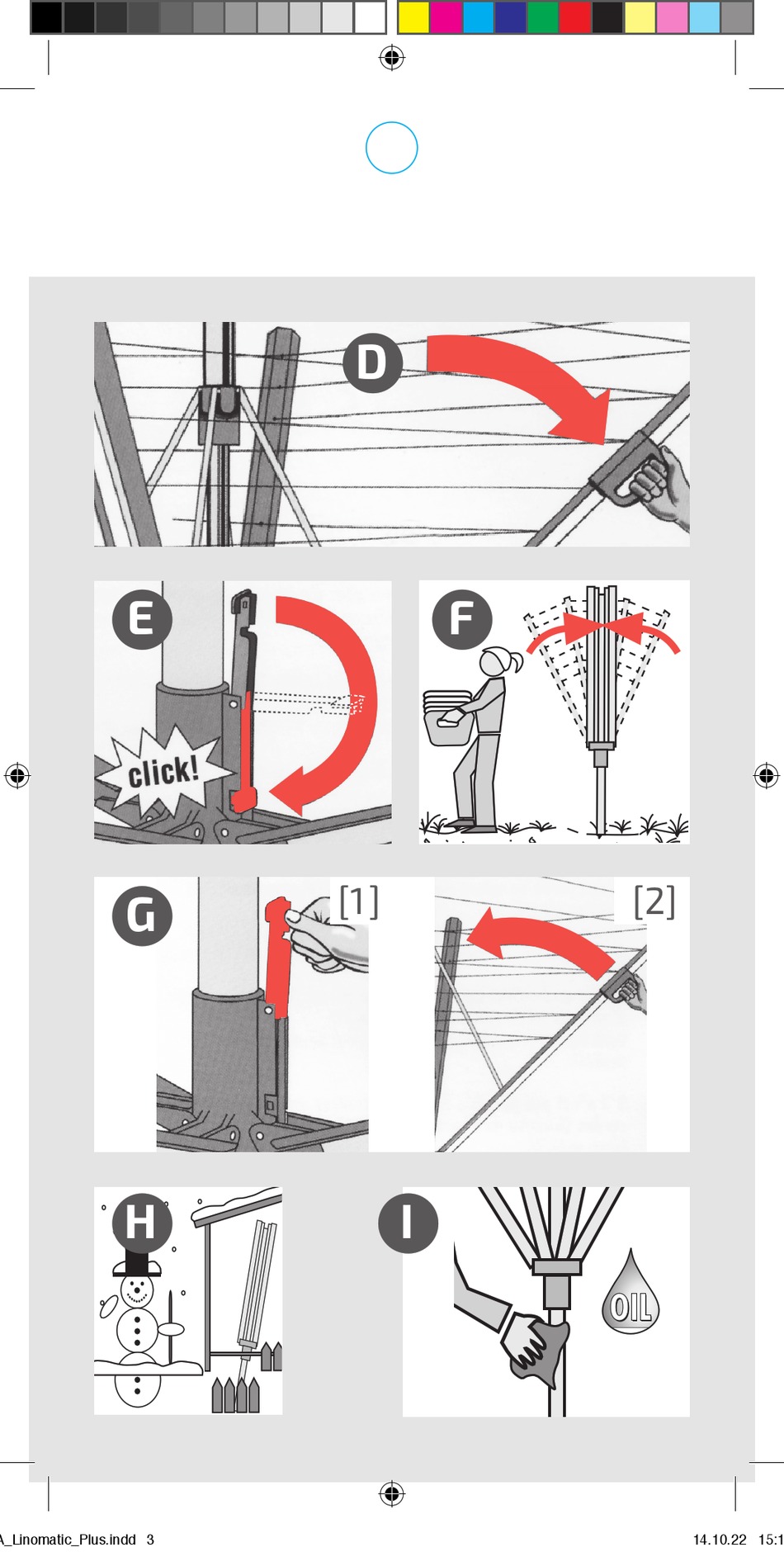 D

E

click!

F

G

[1]

[2]

H

I

OIL

A_Linomatic_Plus.indd 3

14.10.22 15:1