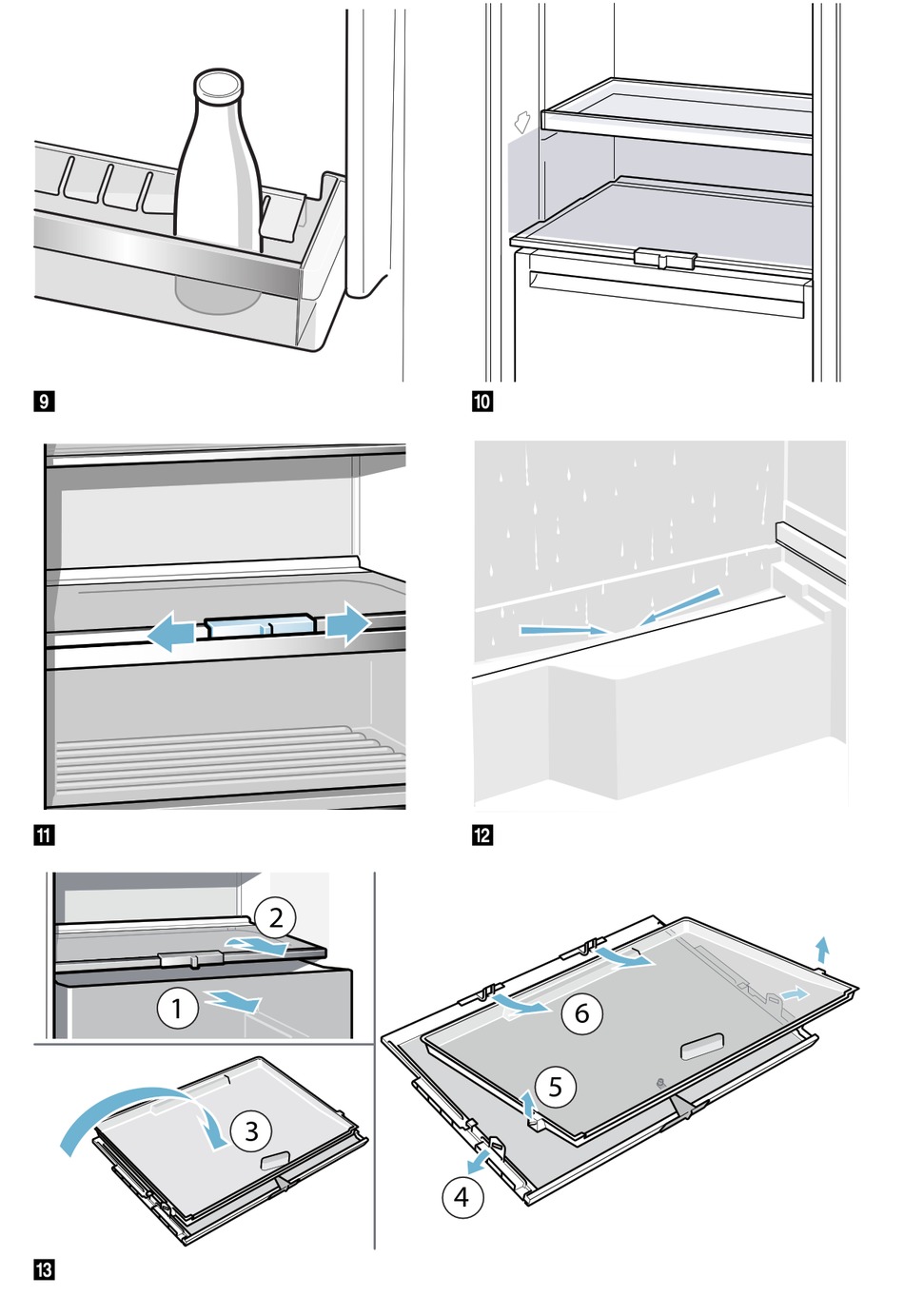 9

10

11

12

2

1

3

6

5

4

13