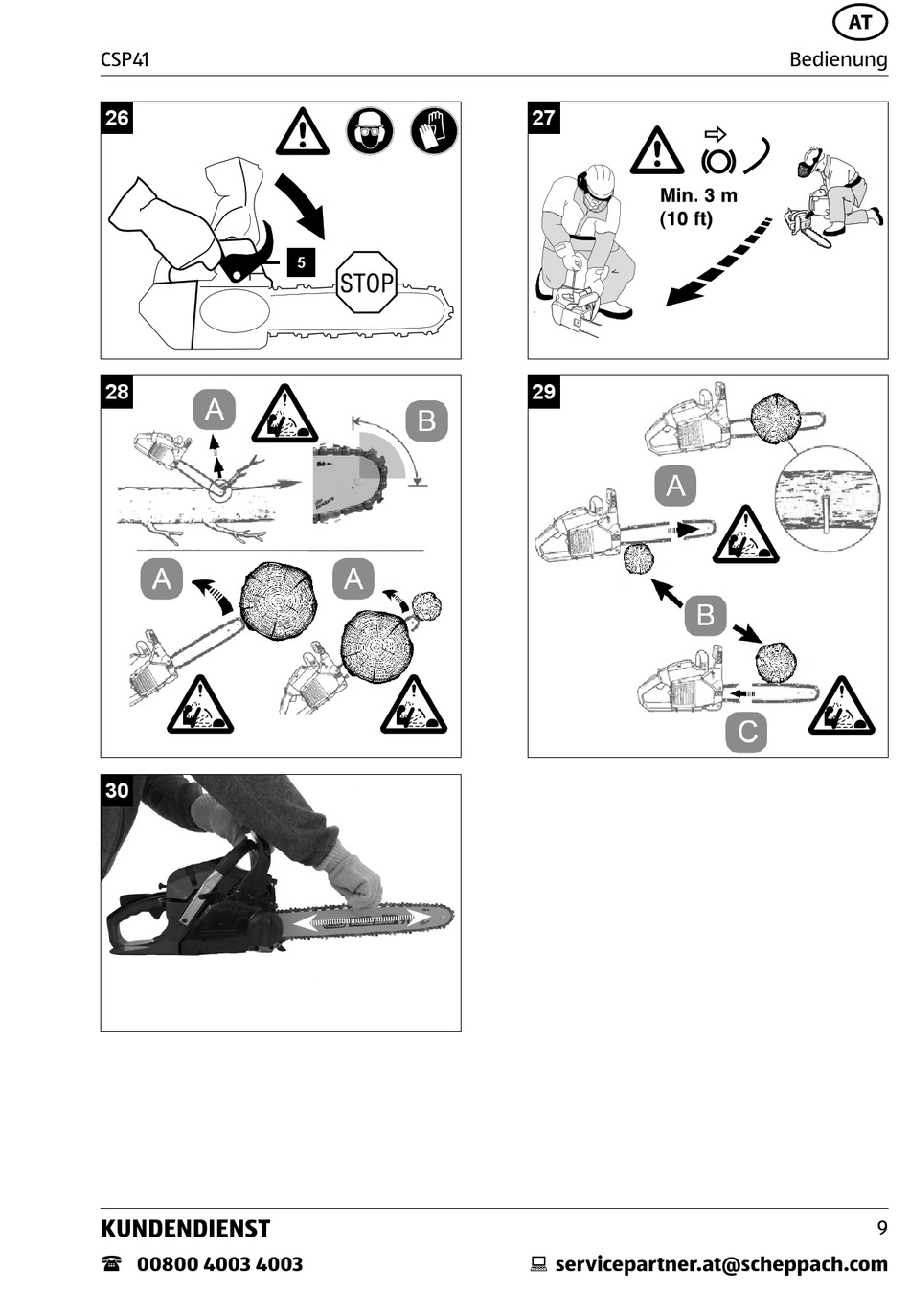 AT

CSP41

Bedienung

26

5

STOP

27

Min. 3 m
(10 ft)

28

A

B

A

A

29

A

B

C

30

KUNDENDIENST

9

00800 4003 4003

servicepartner.at@scheppach.com