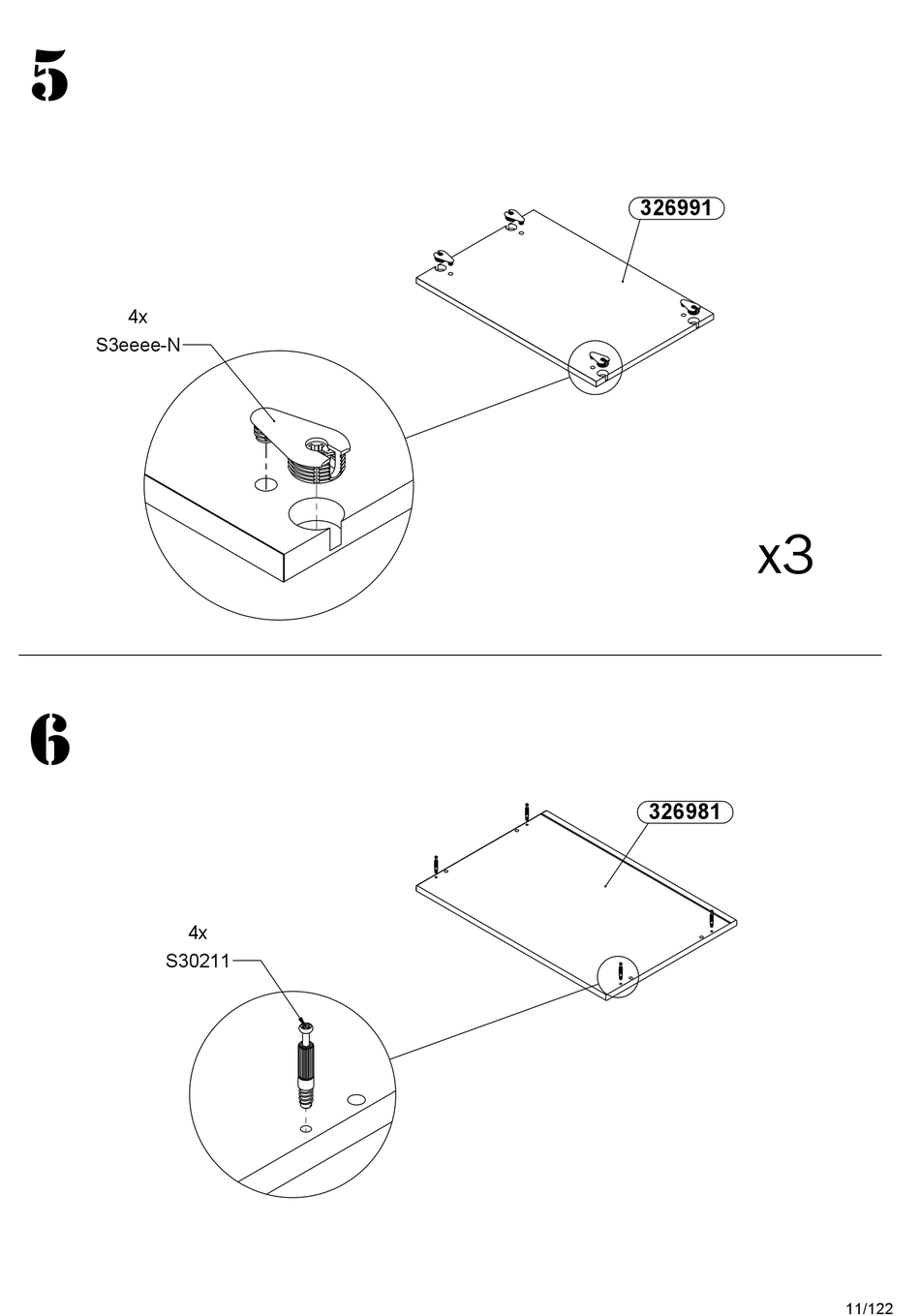 5

326991

4x
S3eeee-N

x3

6

326981

4x
S30211

11/122