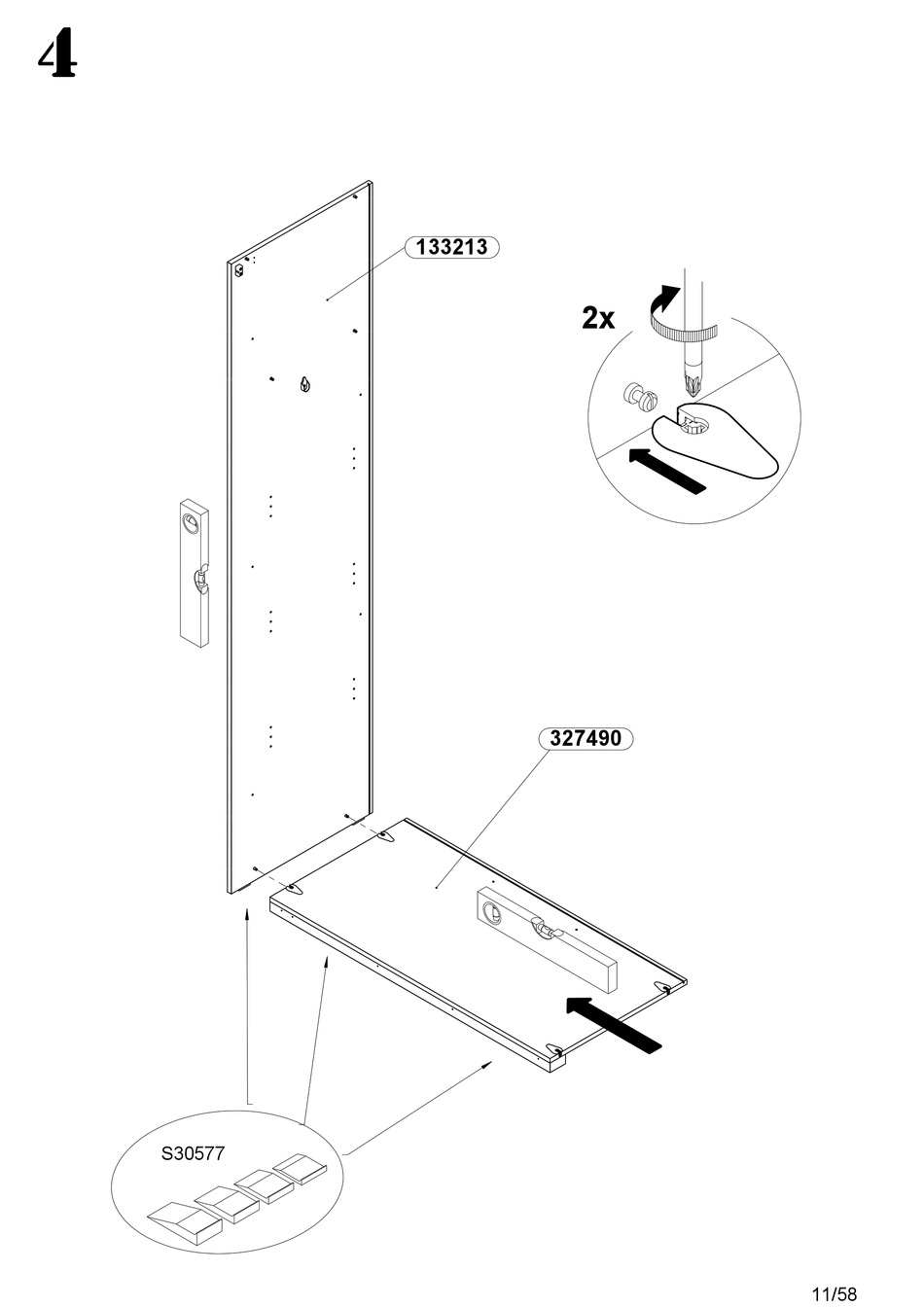 4

133213

2x

327490

S30577

11/58