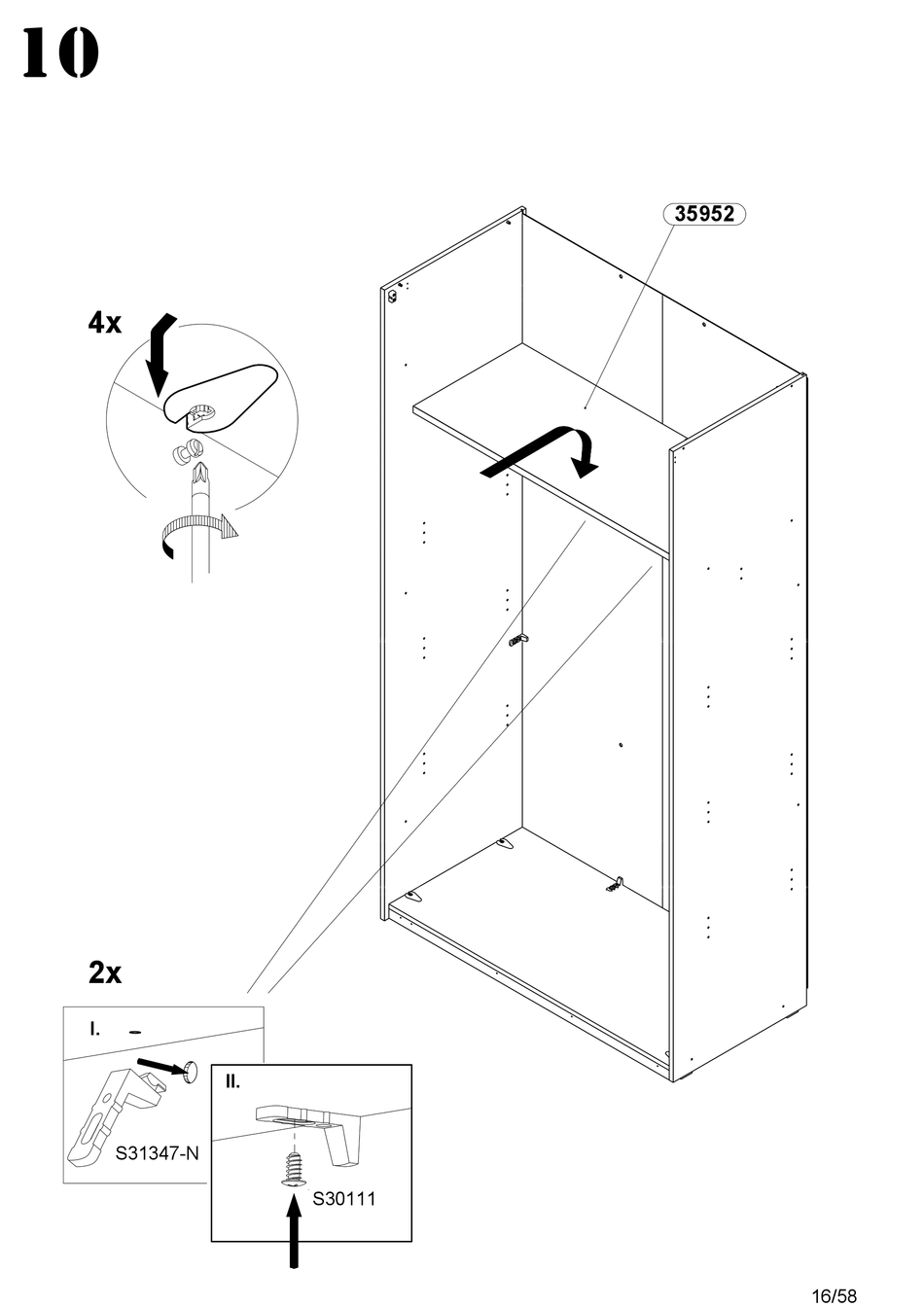 10

35952

4x

2x

I.

S31347-N

II.

S30111

16/58