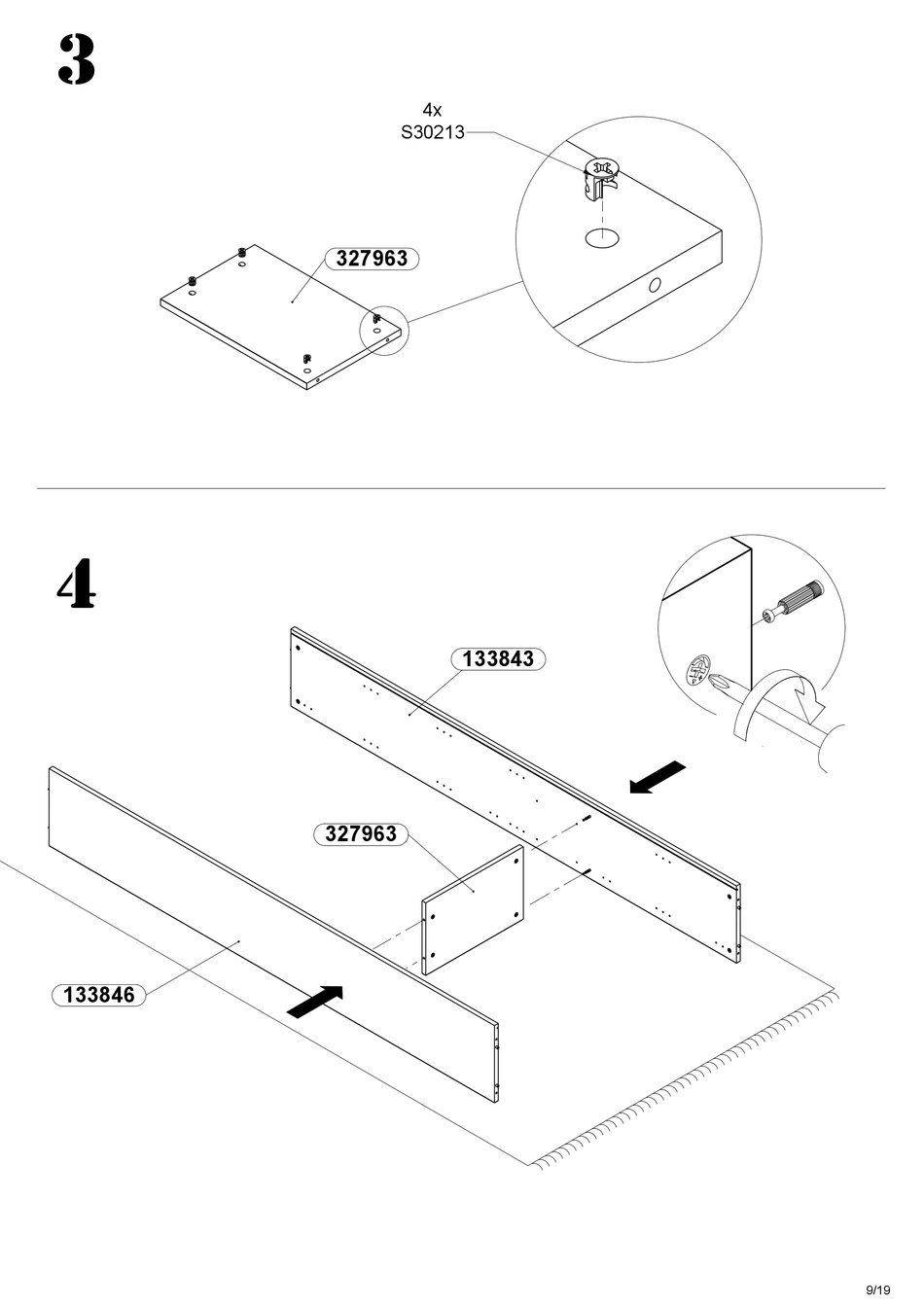 3

4x
S30213

327963

4

133843

327963

133846

9/19