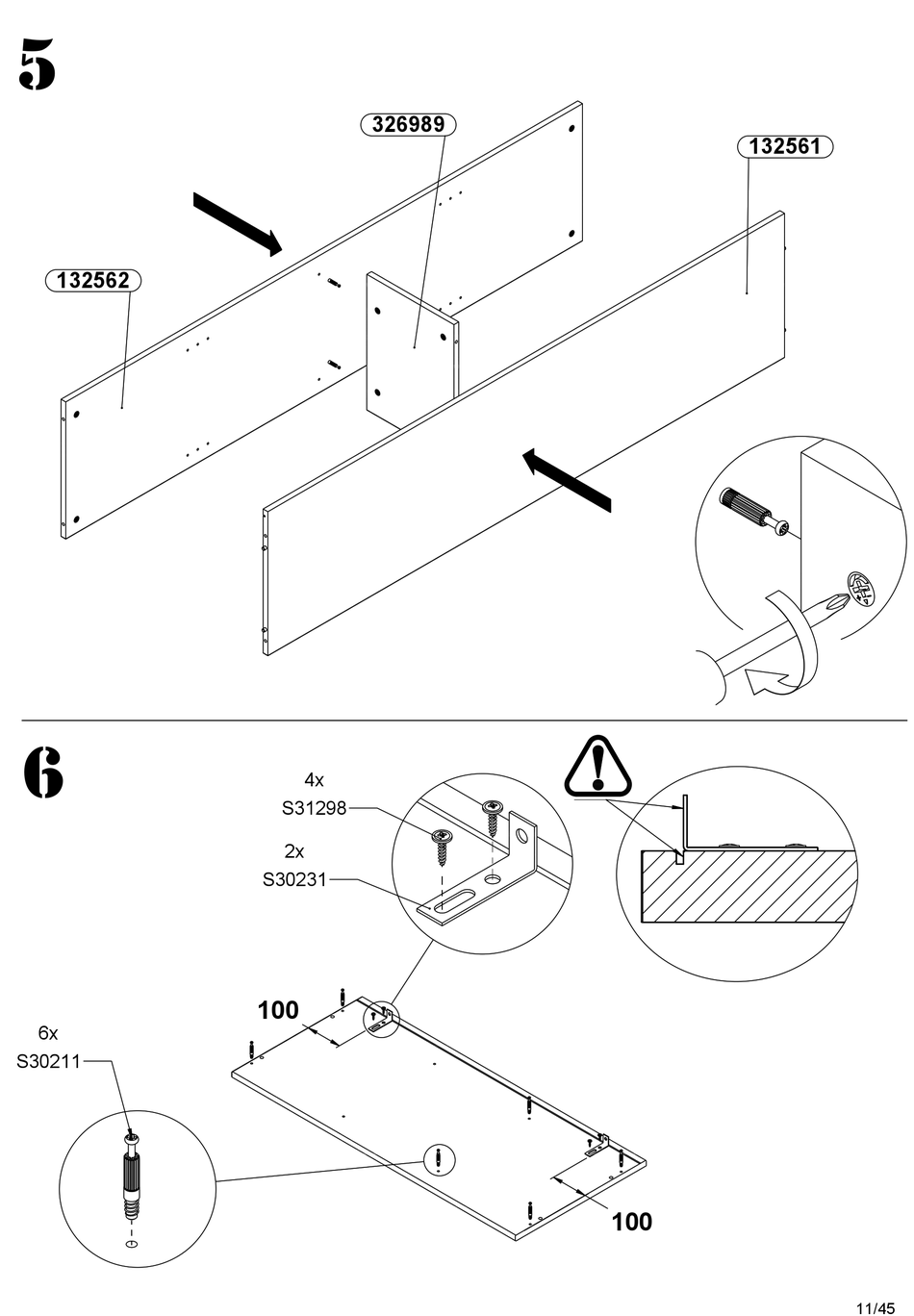 5

326989

132561

132562

6

4x
S31298

2x
S30231

100

6x
S30211

100

11/45