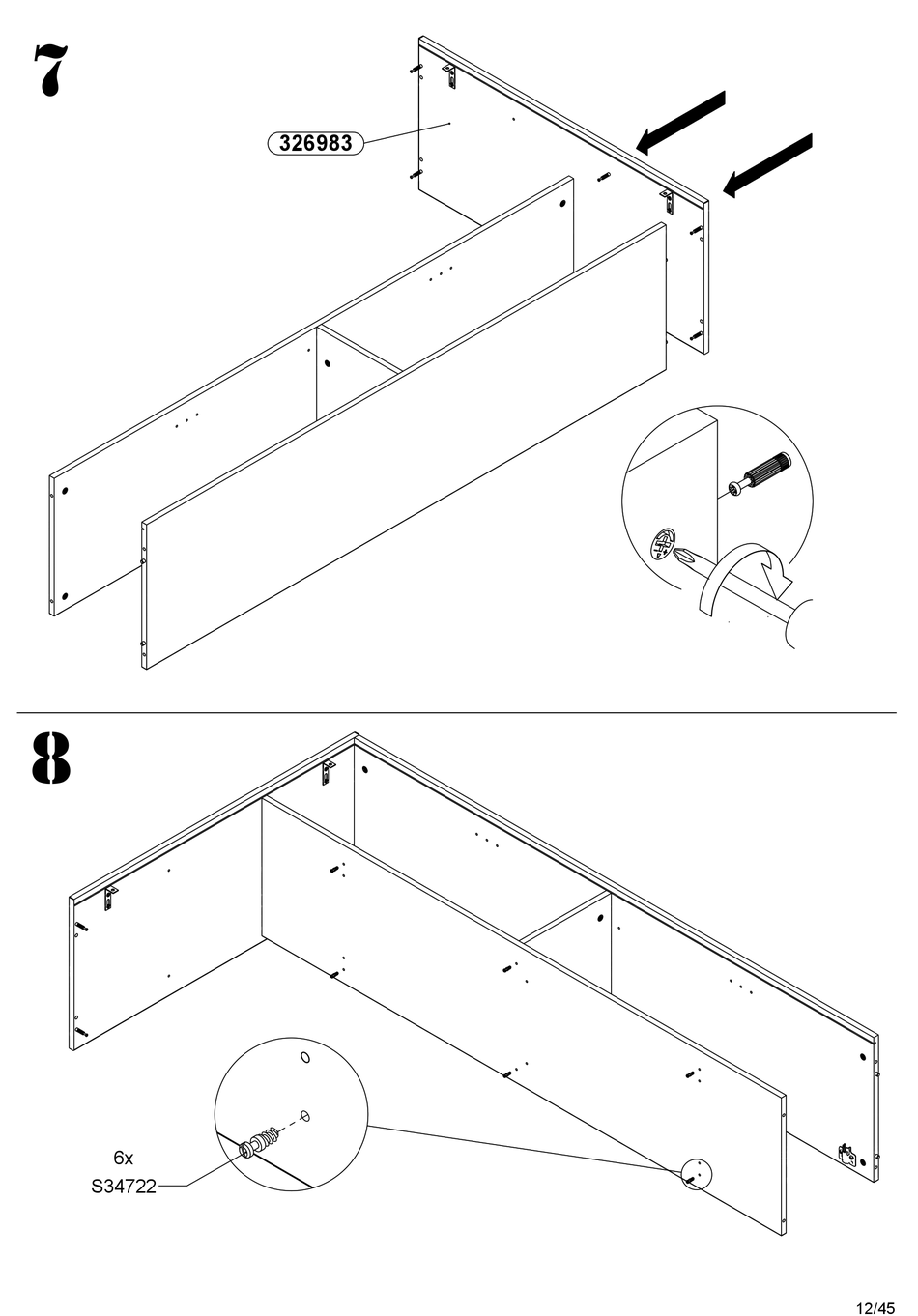 7

326983

8

6x
S34722

12/45