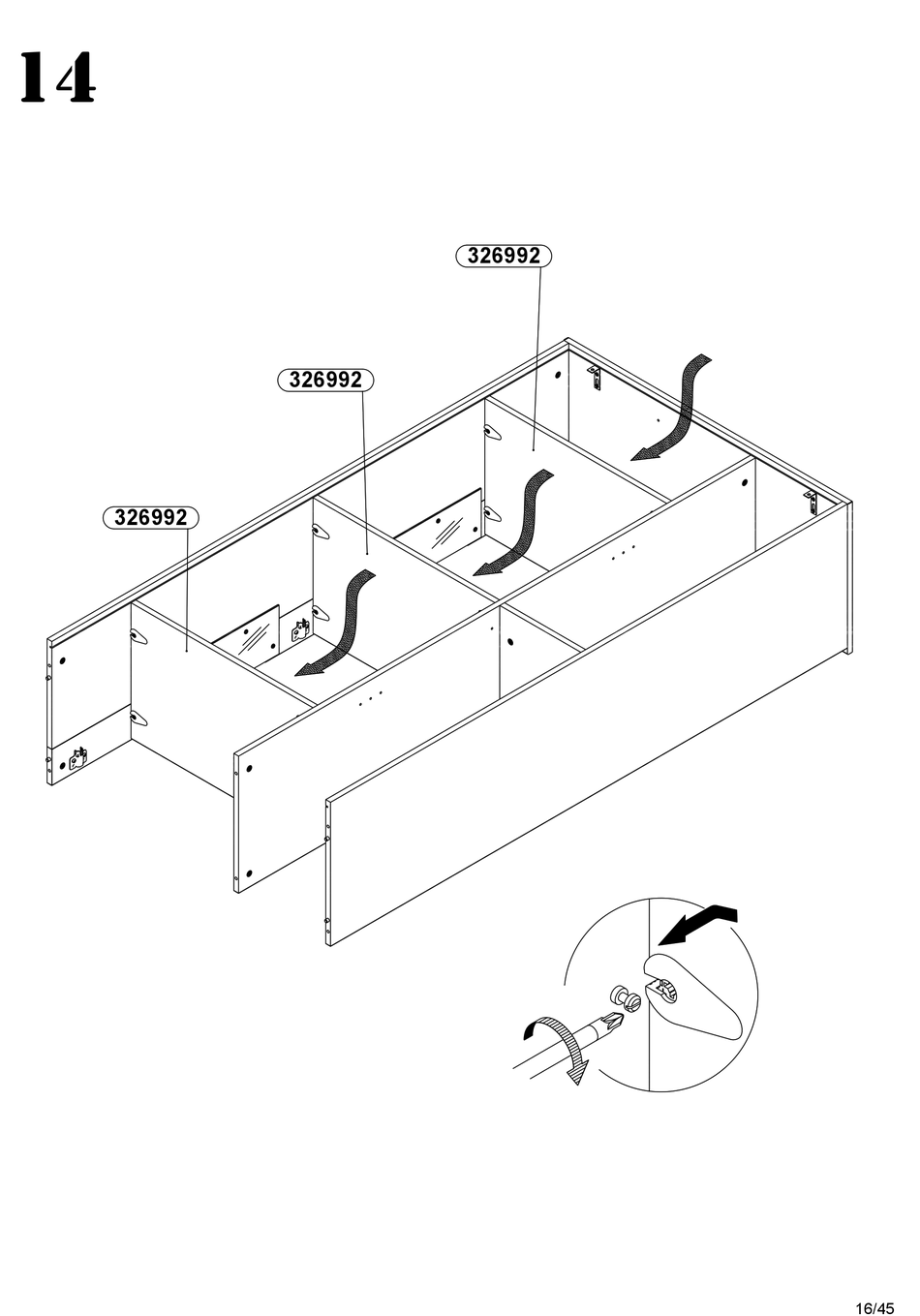 14

326992

326992

326992

16/45