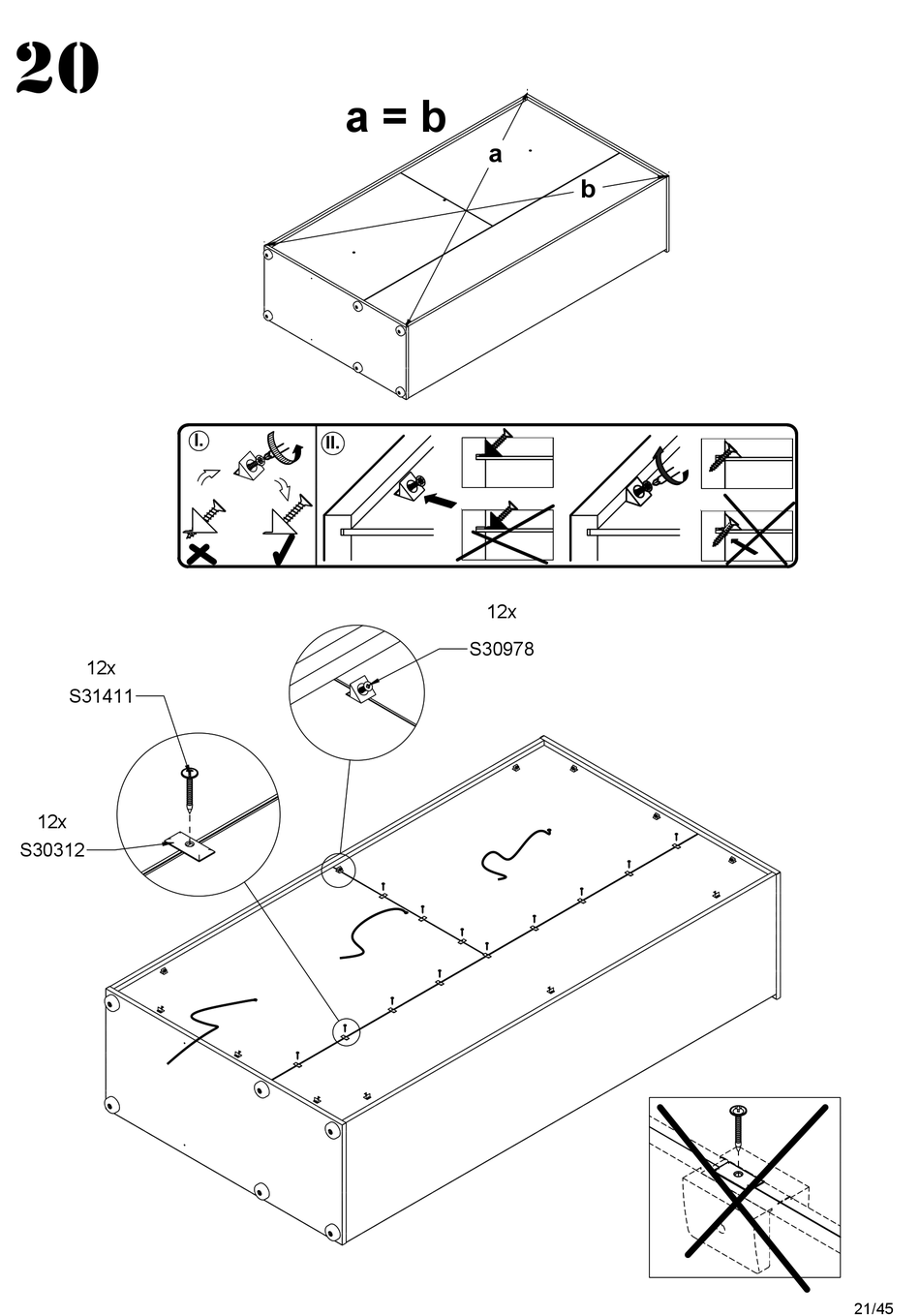 20

a = b

a

b

I.

II.

12x

S30978

12x

S31411

12x

S30312

21/45