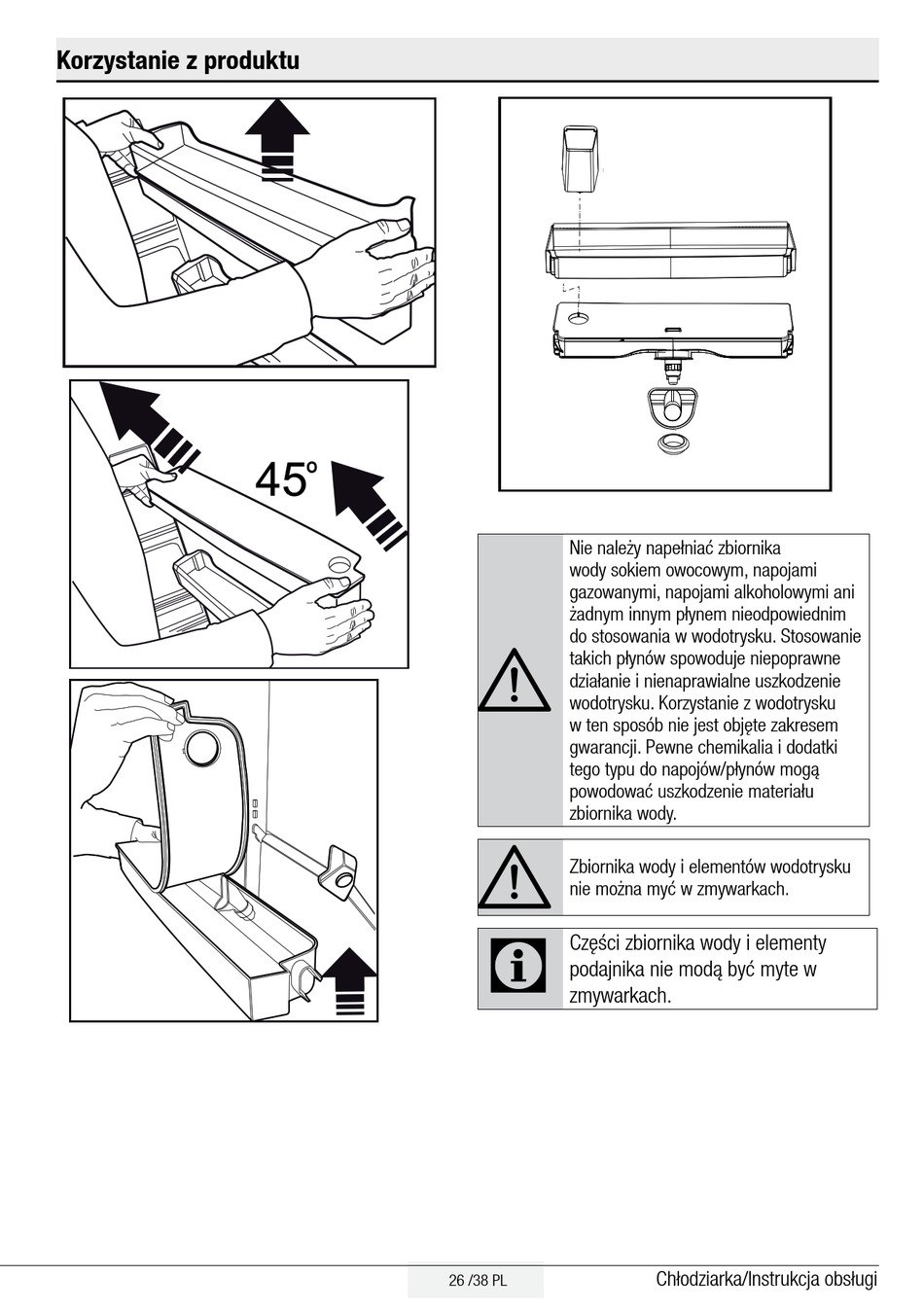 Korzystanie z produktu

45°

Nie należy napełniać zbiornika wody sokiem owocowym, napojami gazowanymi, napojami alkoholowymi ani żadnym innym płynem nieodpowiednim do stosowania w wodotrysku. Stosowanie takich płynów spowoduje niepoprawne działanie i nienaprawialne uszkodzenie wodotrysku. Korzystanie z wodotrysku w ten sposób nie jest objęte zakresem gwarancji. Pewne chemikalia i dodatki tego typu do napojów/płynów mogą powodować uszkodzenie materiału zbiornika wody.

Zbiornika wody i elementów wodotrysku nie można myć w zmywarkach.

Części zbiornika wody i elementy podajnika nie modą być myte w zmywarkach.

26 /38 PL

Chłodziarka/Instrukcja obsługi