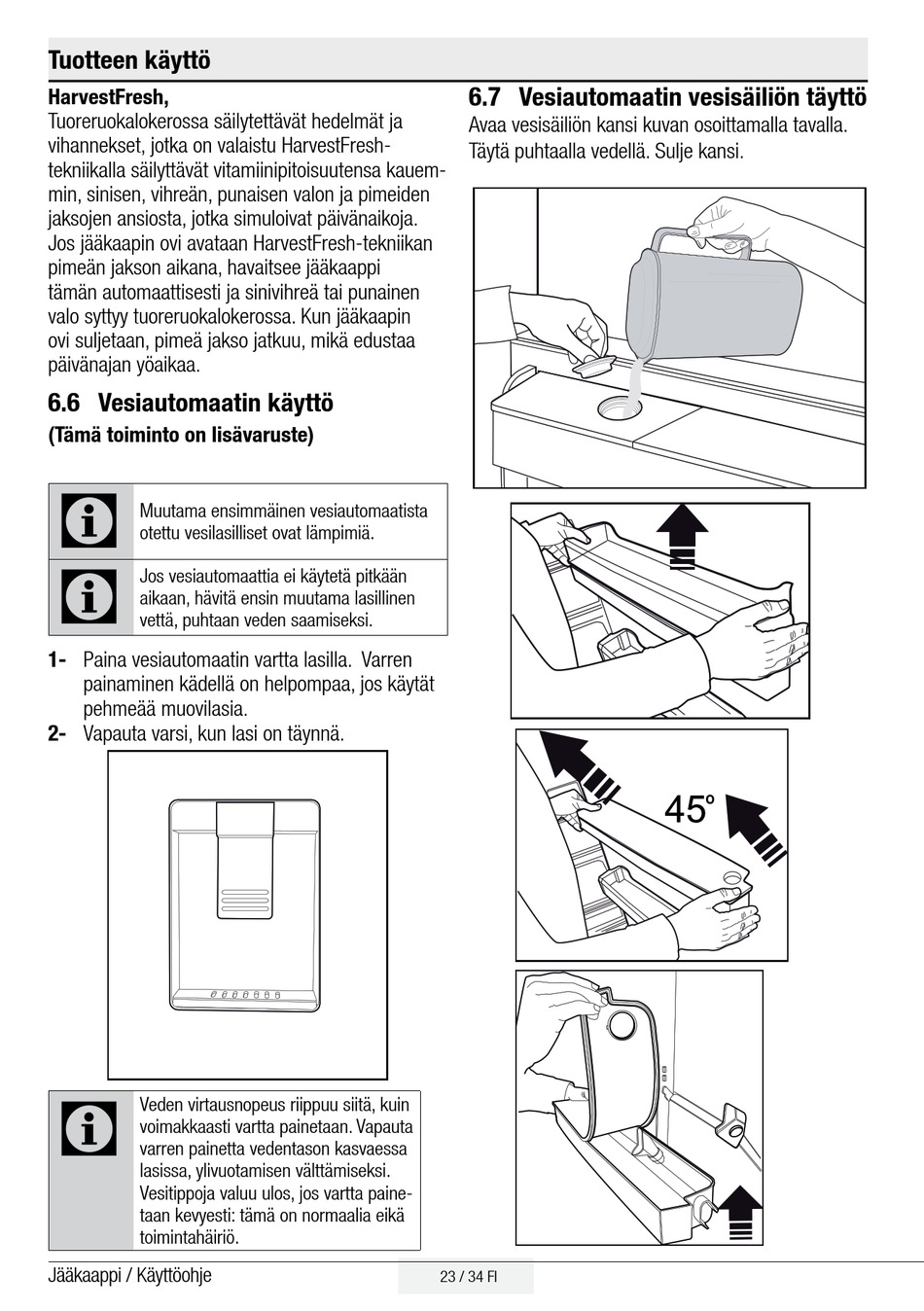 Tuotteen käyttö

HarvestFresh,
Tuoreruokalokerossa säilytettävät hedelmät ja vihannekset, jotka on valaistu HarvestFresh-tekniikalla säilyttävät vitamiinipitoisuutensa kauemmin, sinisen, vihreän, punaisen valon ja pimeiden jaksojen ansiosta, jotka simuloivat päivänaikoja. Jos jääkaapin ovi avataan HarvestFresh-tekniikan pimeän jakson aikana, havaitsee jääkaappi tämän automaattisesti ja sinivihreä tai punainen valo syttyy tuoreruokalokerossa. Kun jääkaapin ovi suljetaan, pimeä jakso jatkuu, mikä edustaa päivänajan yöaikaa.

6.6 Vesiautomaatin käyttö
(Tämä toiminto on lisävaruste)

Muutama ensimmäinen vesiautomaatista otettu vesilasilliset ovat lämpimiä.

Jos vesiautomaattia ei käytetä pitkään aikaan, hävitä ensin muutama lasillinen vettä, puhtaan veden saamiseksi.

1- Paina vesiautomaatin vartta lasilla. Varren painaminen kädellä on helpompaa, jos käytät pehmeää muovilasia.
2- Vapauta varsi, kun lasi on täynnä.

Veden virtausnopeus riippuu siitä, kuin voimakkaasti vartta painetaan. Vapauta varren painetta vedentason kasvaessa lasissa, ylivuotamisen välttämiseksi. Vesitippoja valuu ulos, jos vartta painetaan kevyesti: tämä on normaalia eikä toimintahäiriö.

6.7 Vesiautomaatin vesisäiliön täyttö
Avaa vesisäiliön kansi kuvan osoittamalla tavalla. Täytä puhtaalla vedellä. Sulje kansi.

45°

Jääkaappi / Käyttöohje
23 / 34 FI