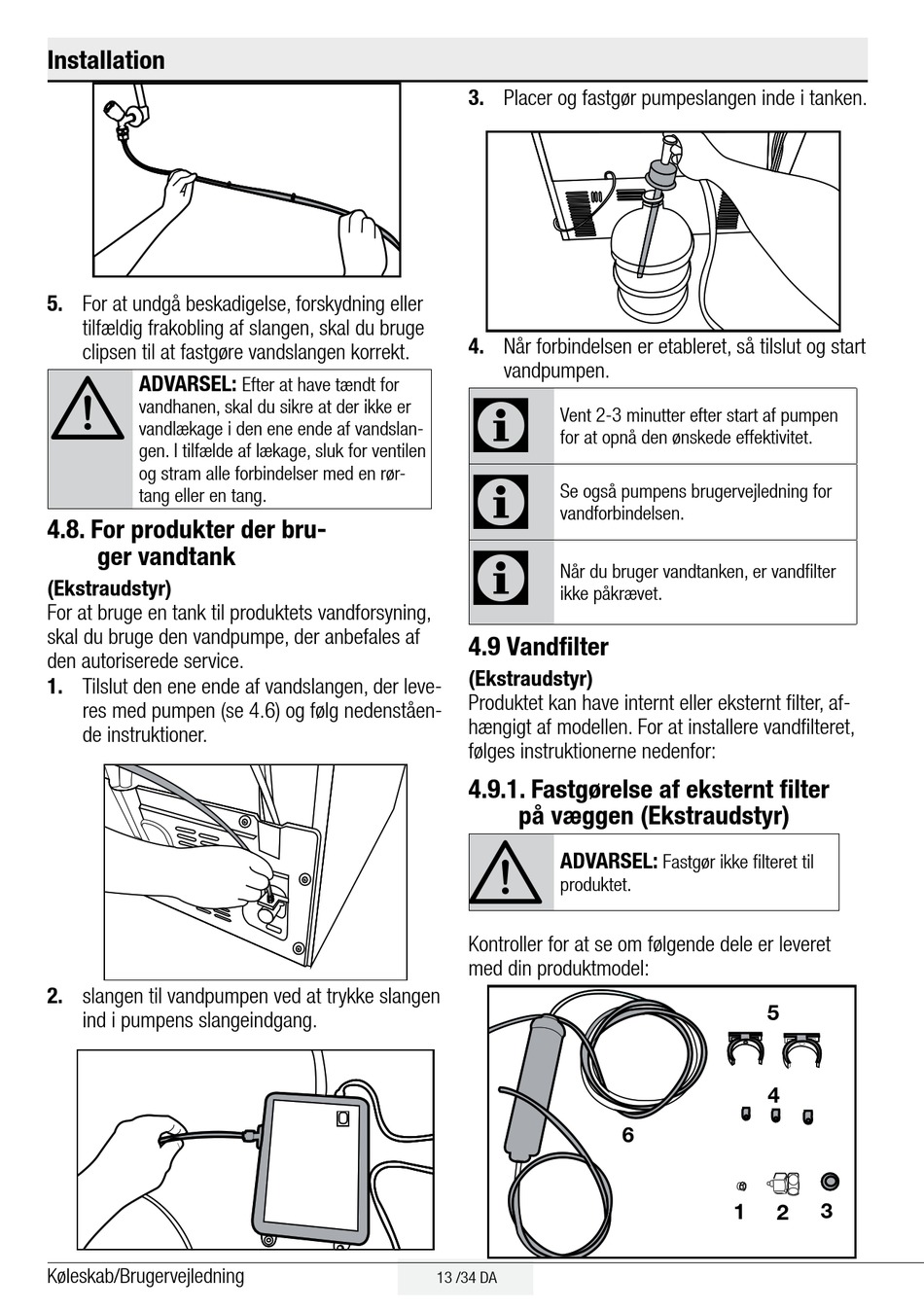 Installation

5. For at undgå beskadigelse, forskydning eller tilfældig frakobling af slangen, skal du bruge clipsen til at fastgøre vandslangen korrekt.

ADVARSEL: Efter at have tændt for vandhanen, skal du sikre at der ikke er vandlækage i den ene ende af vandslangen. I tilfælde af lækage, sluk for ventilen og stram alle forbindelser med en rørtang eller en tang.

4.8. For produkter der bruger vandtank

(Ekstraudstyr)
For at bruge en tank til produktets vandforsyning, skal du bruge den vandpumpe, der anbefales af den autoriserede service.

1. Tilslut den ene ende af vandslangen, der leveres med pumpen (se 4.6) og følg nedenstående instruktioner.

2. slangen til vandpumpen ved at trykke slangen ind i pumpens slangeindgang.

3. Placer og fastgør pumpeslangen inde i tanken.

4. Når forbindelsen er etableret, så tilslut og start vandpumpen.

Vent 2-3 minutter efter start af pumpen for at opnå den ønskede effektivitet.

Se også pumpens brugervejledning for vandforbindelsen.

Når du bruger vandtanken, er vandfilter ikke påkrævet.

4.9 Vandfilter

(Ekstraudstyr)
Produktet kan have internt eller eksternt filter, afhængigt af modellen. For at installere vandfilteret, følges instruktionerne nedenfor:

4.9.1. Fastgørelse af eksternt filter på væggen (Ekstraudstyr)

ADVARSEL: Fastgør ikke filteret til produktet.

Kontroller for at se om følgende dele er leveret med din produktmodel:

5
4
6
1 2 3

Køleskab/Brugervejledning
13 /34 DA