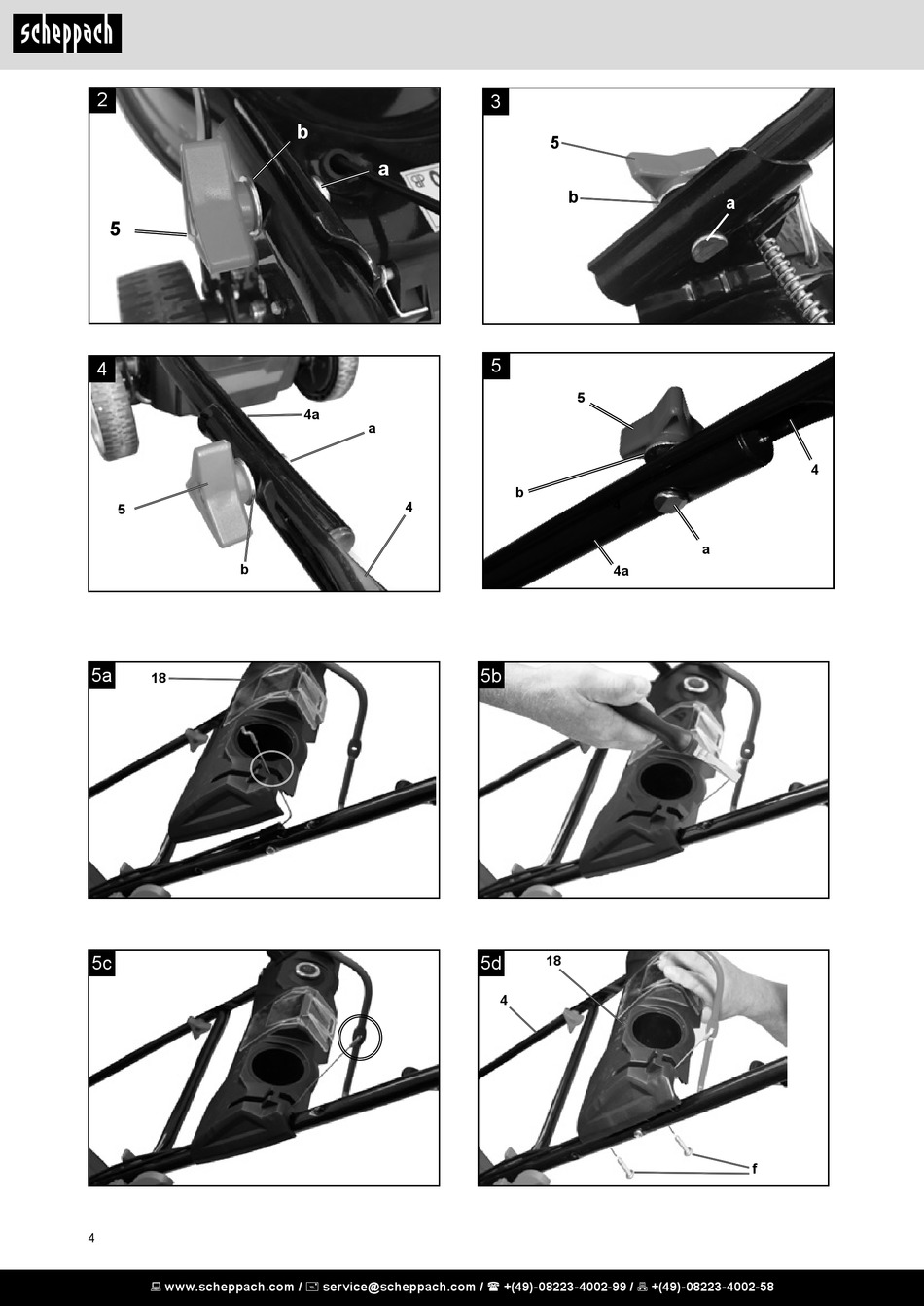 scheppach

2
b
a
5

3
5
b
a

4
4a
a
5
4
b

5
5
4
b
a
4a

5a
18

5b

5c

5d
18
4
f

4

www.scheppach.com / service@scheppach.com / +(49)-08223-4002-99 / +(49)-08223-4002-58