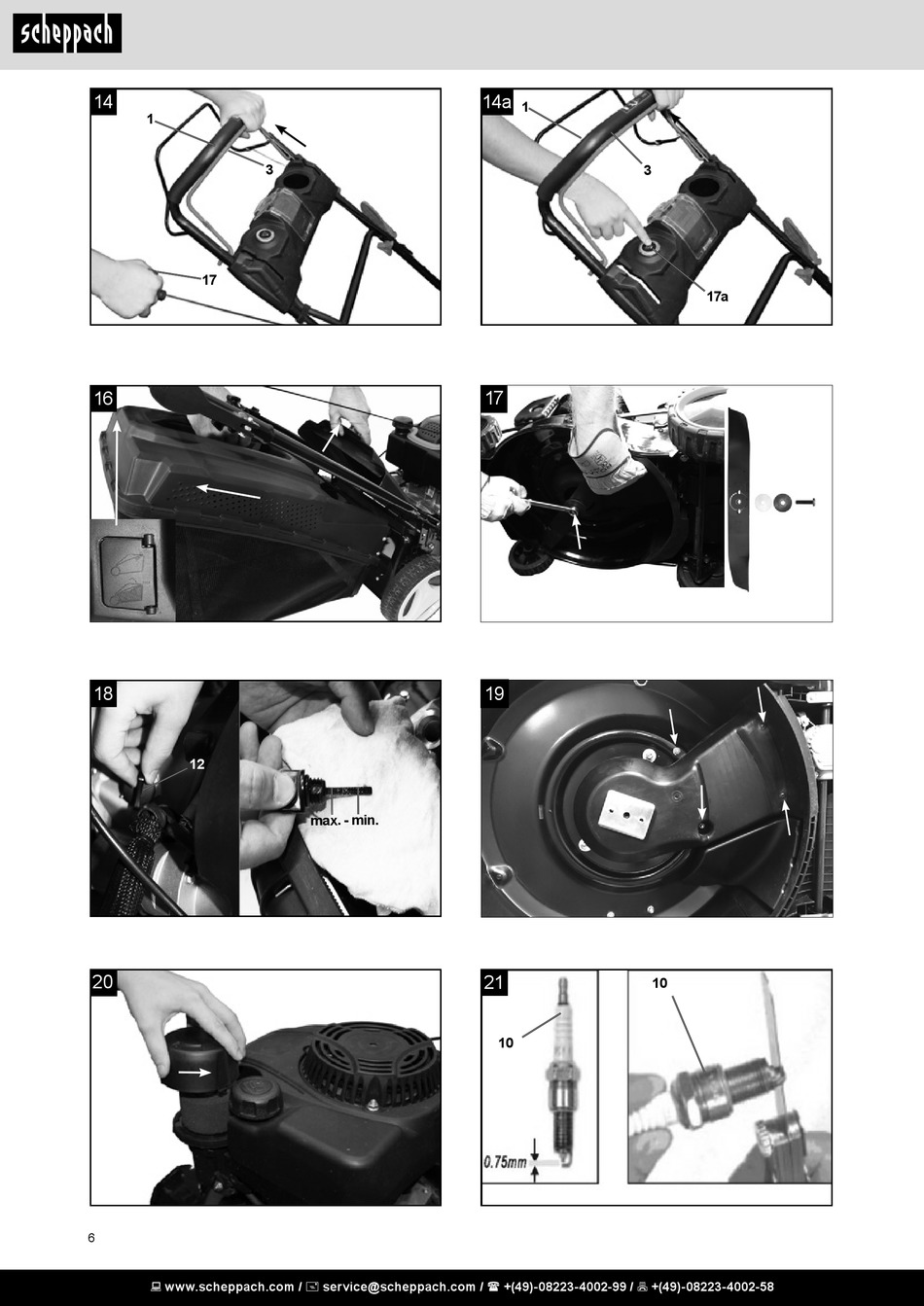 scheppach

14
1
3
17

14a
1
3
17a

16

17

18
12
max. - min.

19

20

21
10
0.75mm
10

6

www.scheppach.com / service@scheppach.com / +(49)-08223-4002-99 / +(49)-08223-4002-58