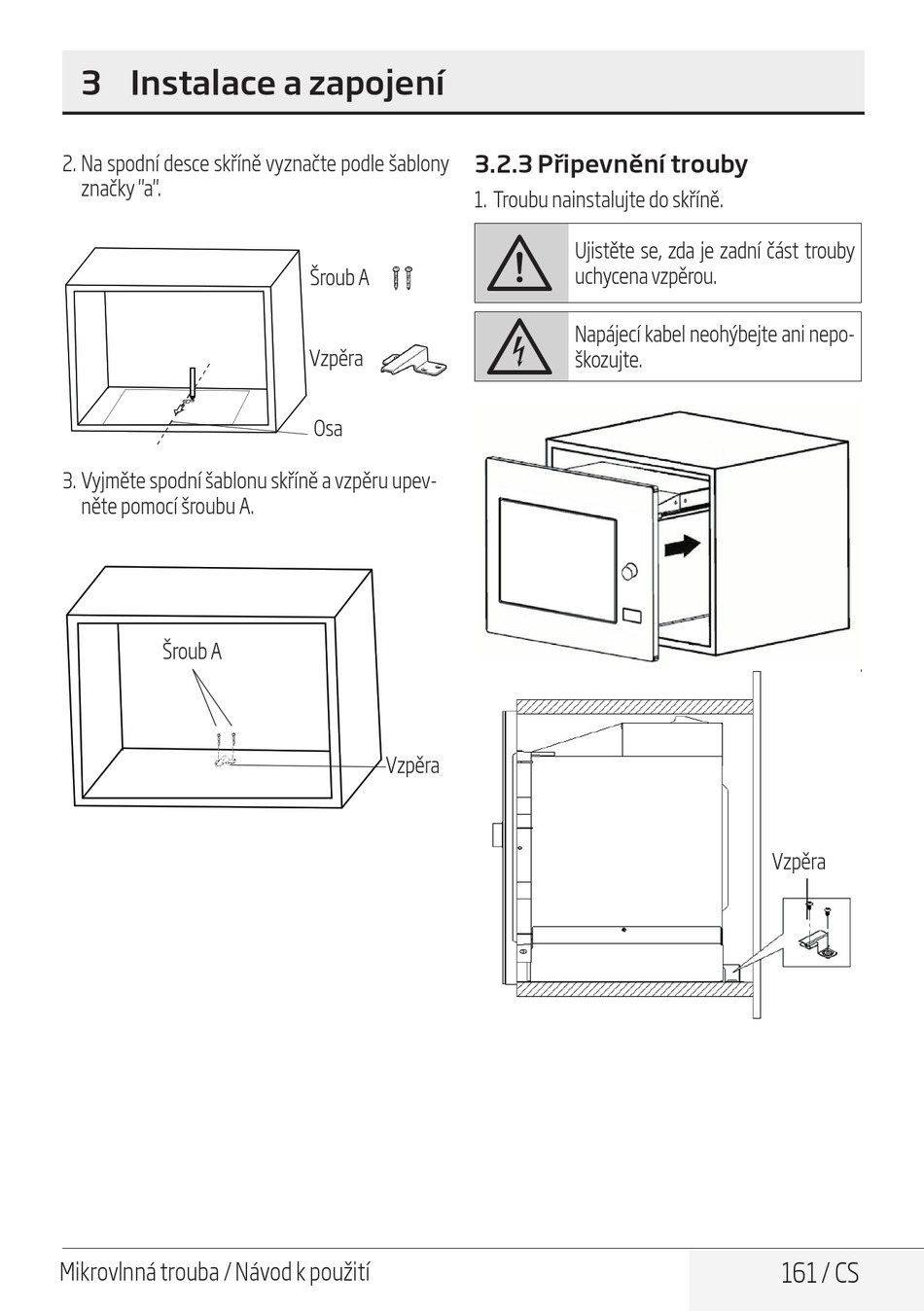 3 Instalace a zapojení

2. Na spodní desce skříně vyznačte podle šablony značky "a".

Šroub A

Vzpěra

Osa

3. Vyjměte spodní šablonu skříně a vzpěru upevněte pomocí šroubu A.

Šroub A

Vzpěra

3.2.3 Připevnění trouby

1. Troubu nainstalujte do skříně.

Ujistěte se, zda je zadní část trouby uchycena vzpěrou.

Napájecí kabel neohýbejte ani nepoškozujte.

Vzpěra

Mikrovlnná trouba / Návod k použití

161 / CS