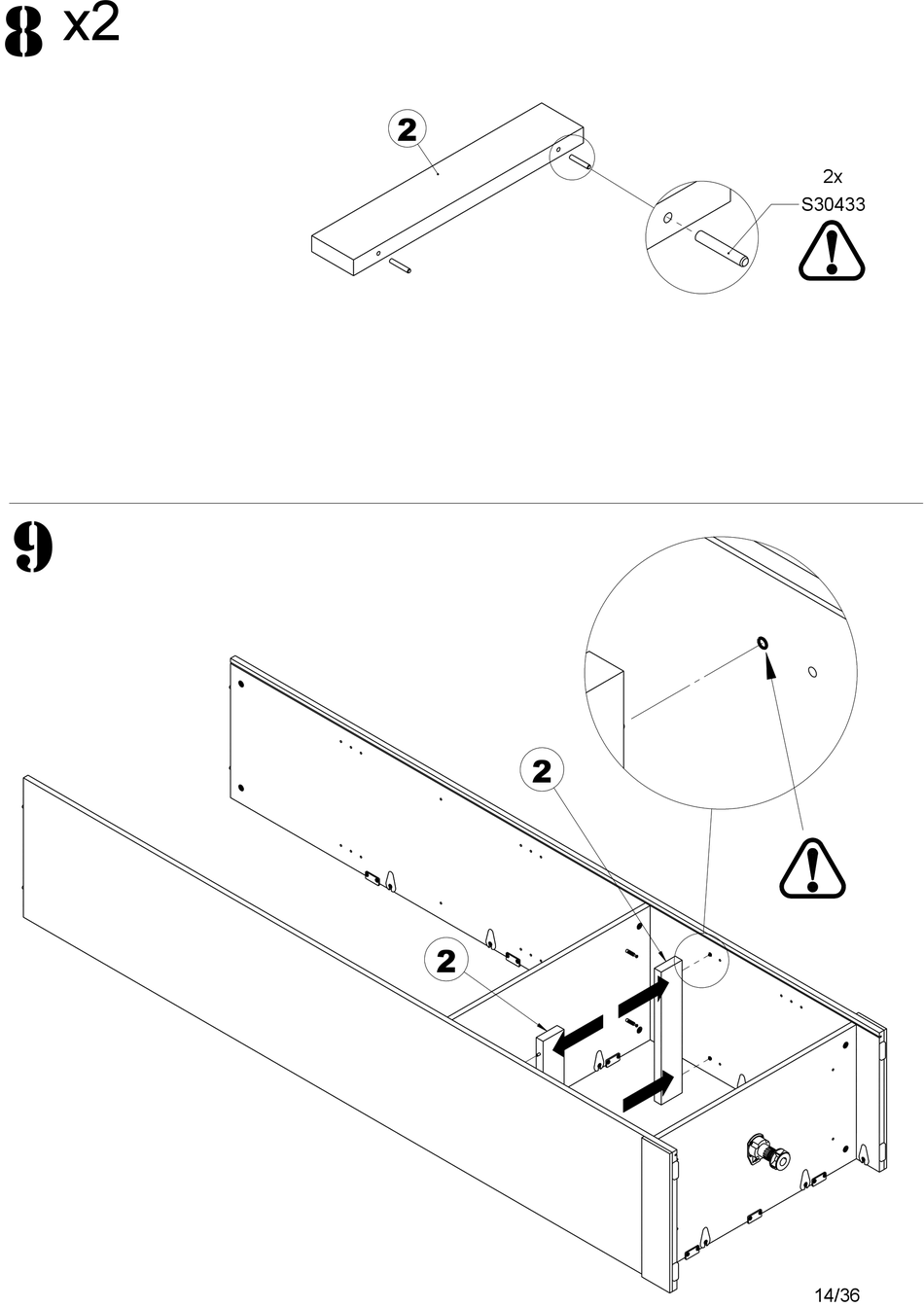 8 x2

2

2x
S30433

9

2

2

14/36