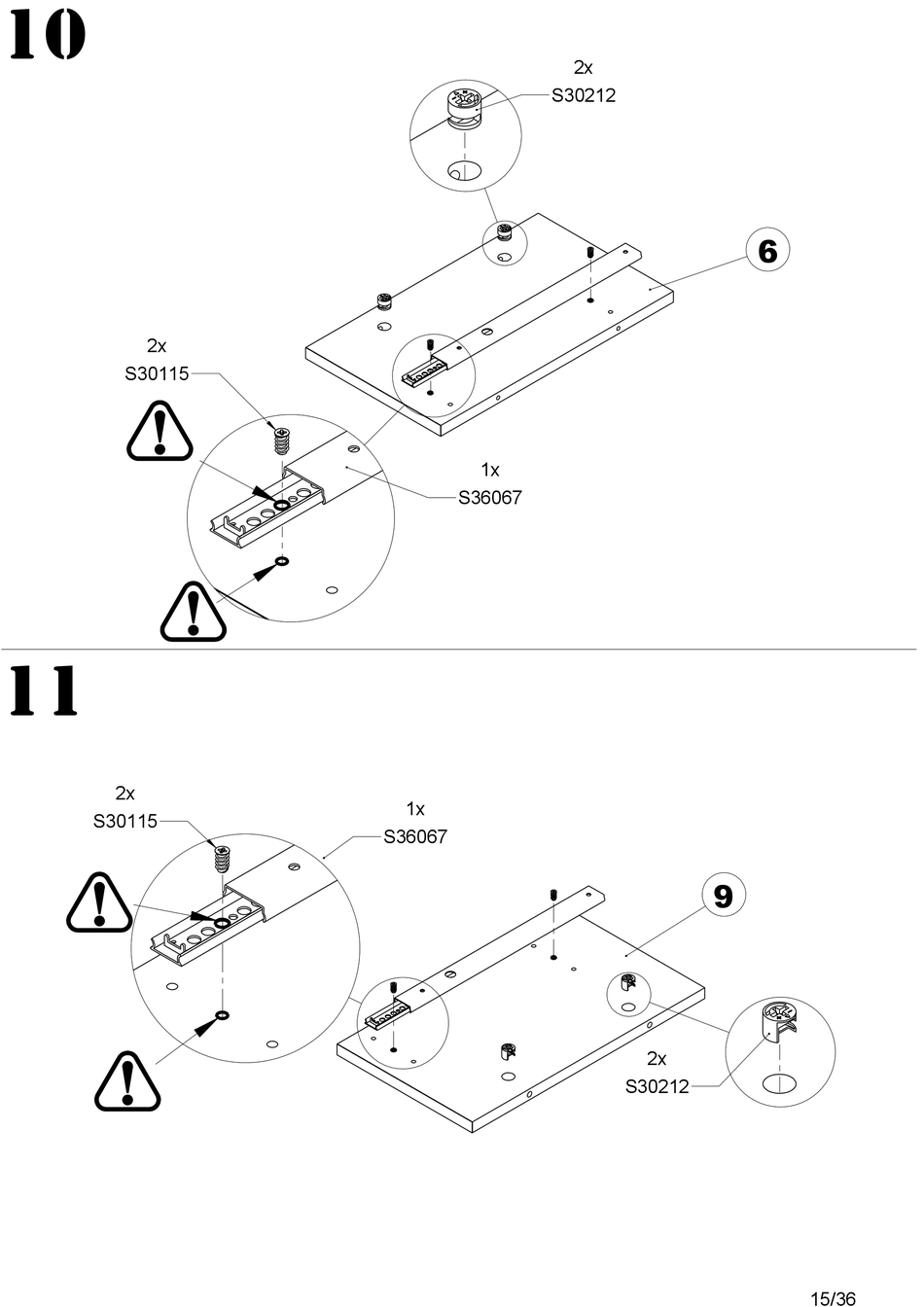 10

2x
S30212

6

2x
S30115

1x
S36067

11

2x
S30115

1x
S36067

9

2x
S30212

15/36