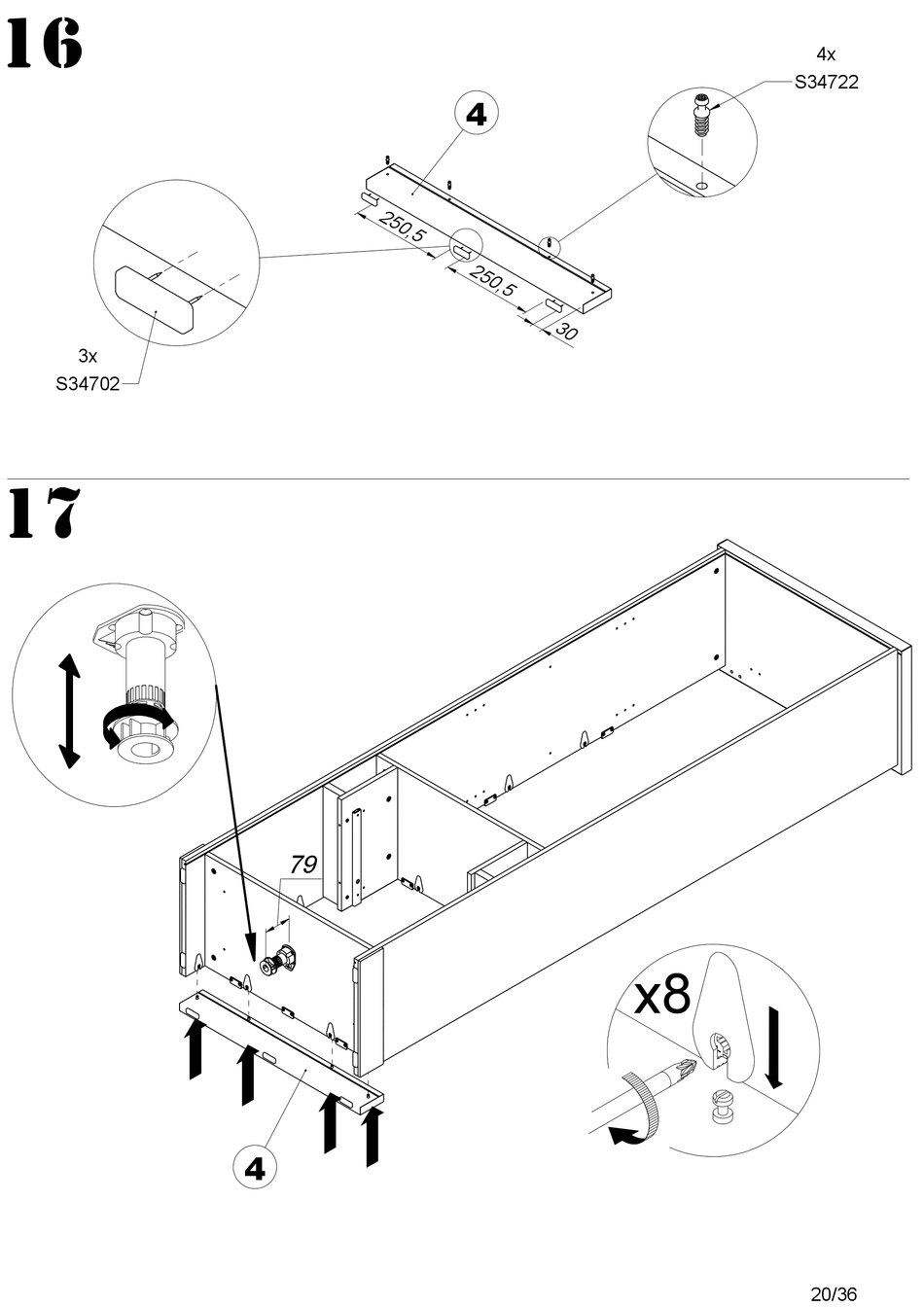 16

4x
S34722

4

250,5
250,5
30

3x
S34702

17

79

x8

4

20/36