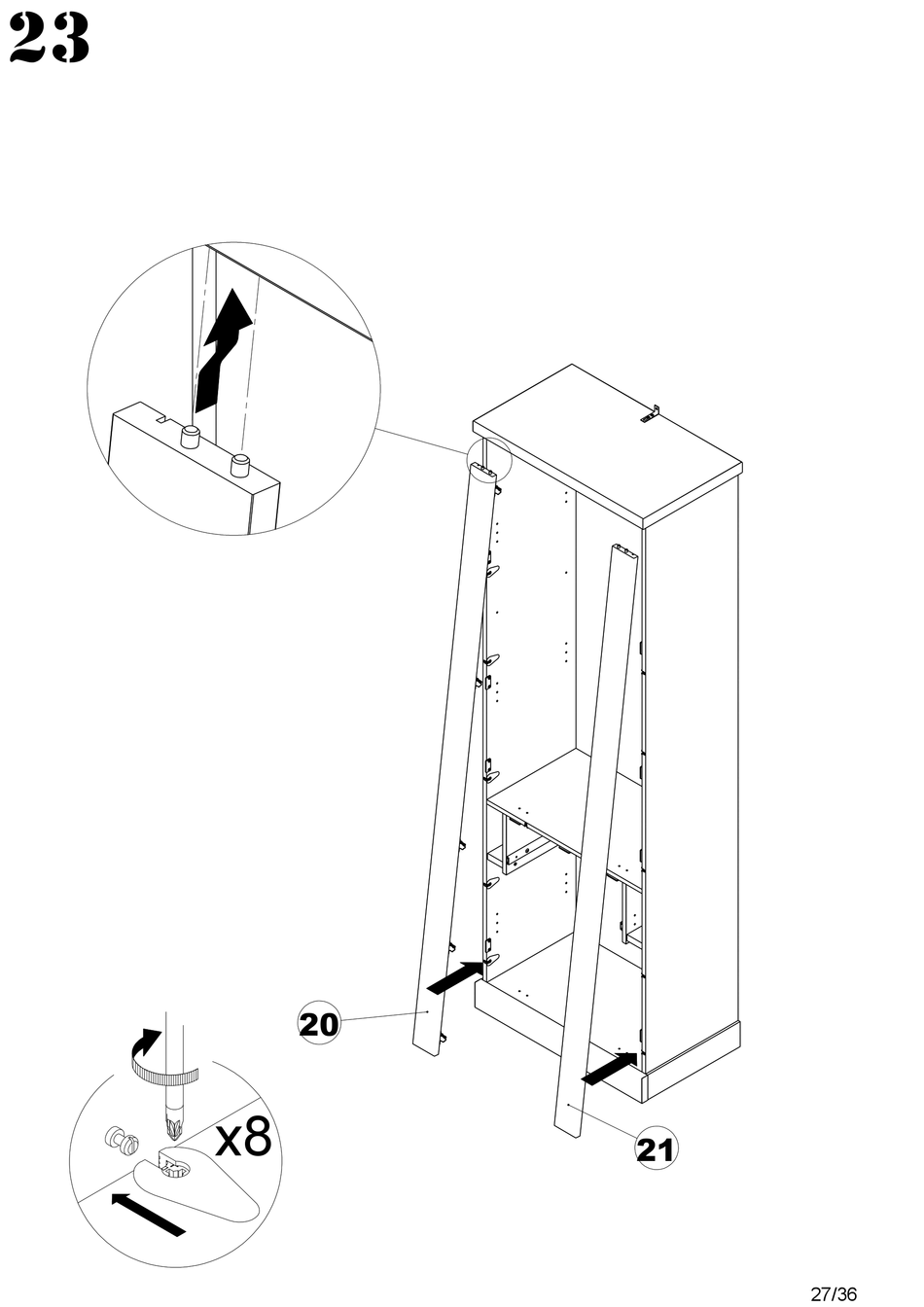 23

20

21

x8

27/36