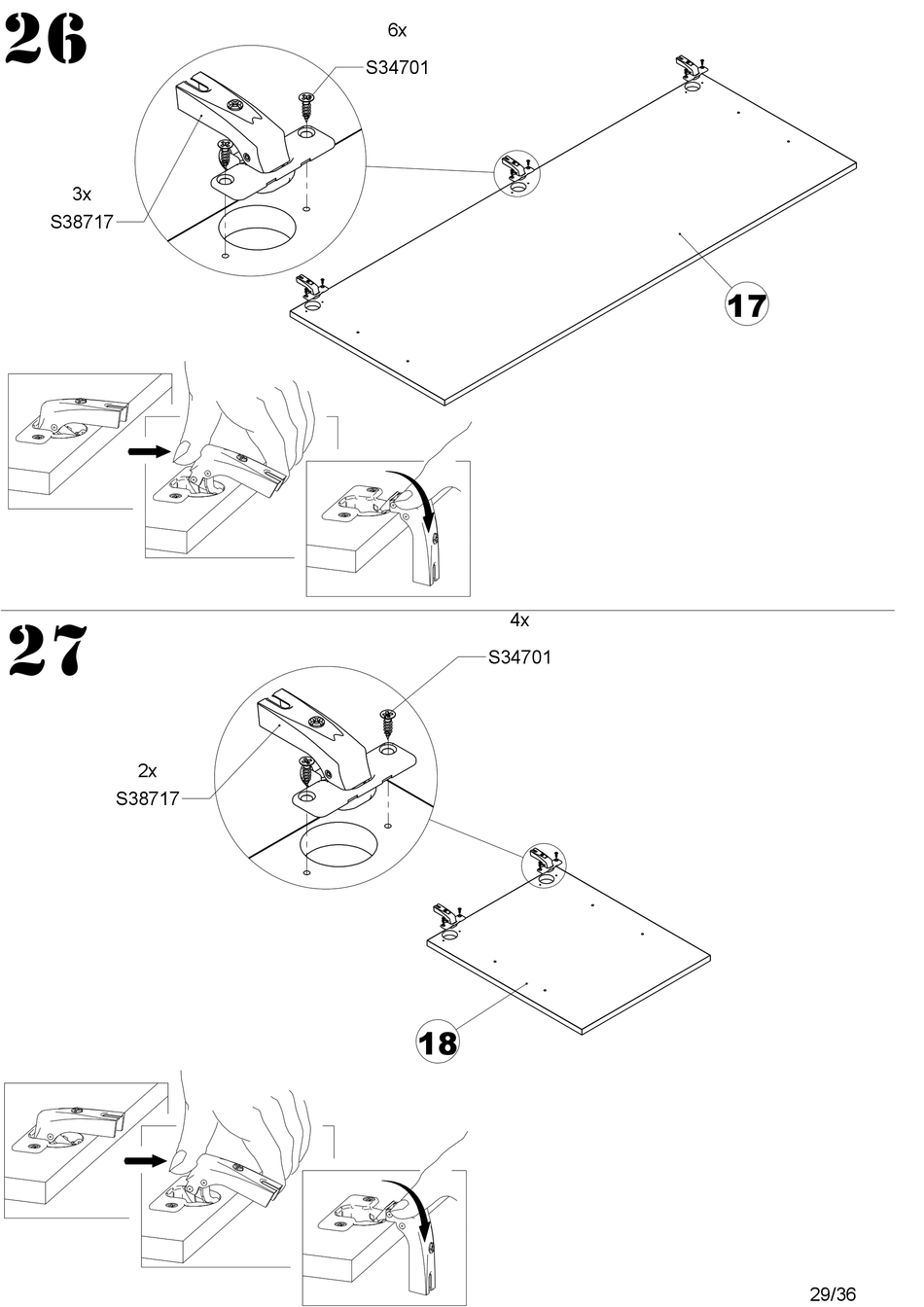 26

6x

S34701

3x

S38717

17

27

4x

S34701

2x

S38717

18

29/36