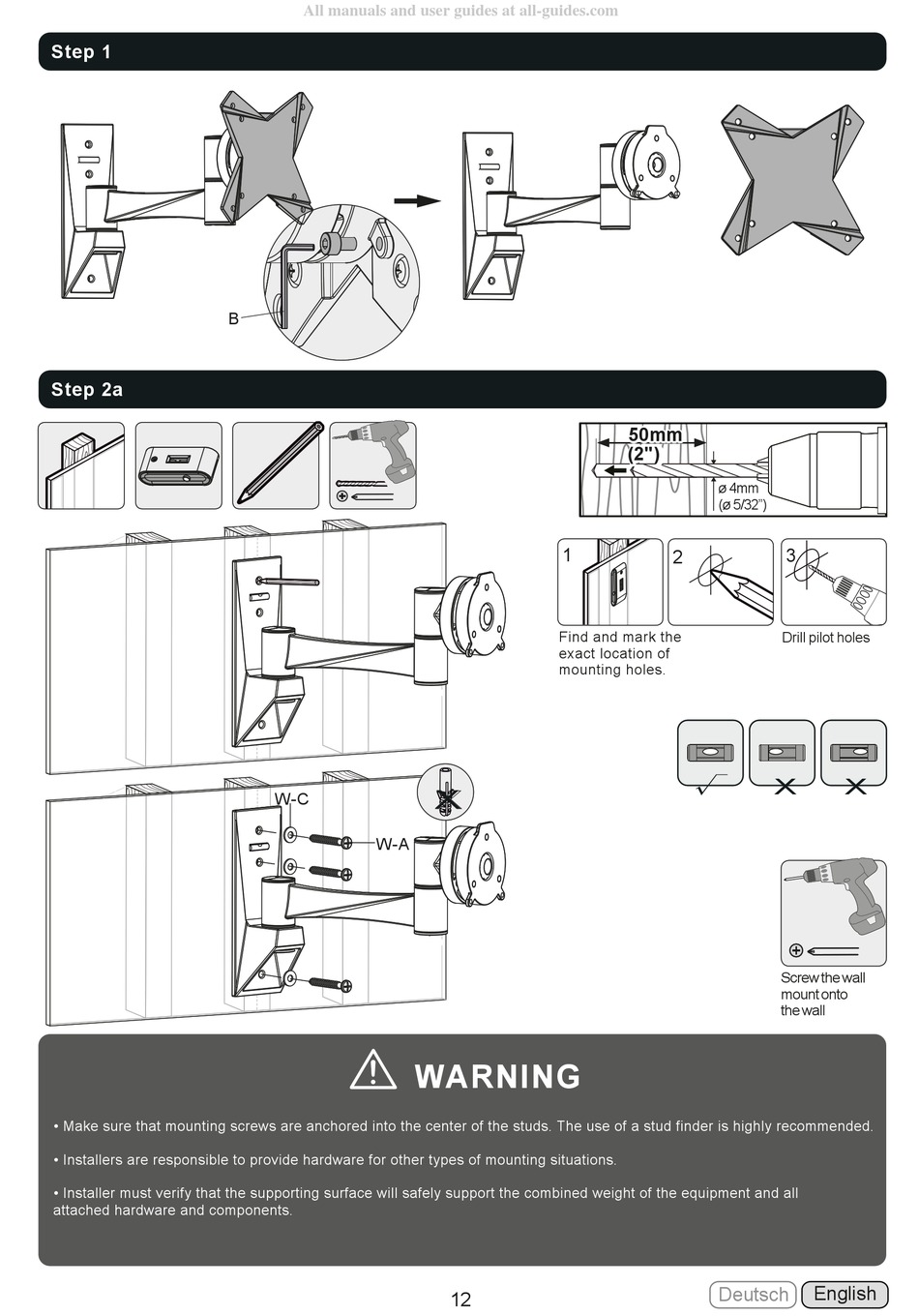 All manuals and user guides at all-guides.com

Step 1

B

Step 2a

50mm
(2")

ø 4mm
(ø 5/32")

1

2

3

Find and mark the exact location of mounting holes.

Drill pilot holes

W-C

W-A

Screw the wall mount onto the wall

WARNING

• Make sure that mounting screws are anchored into the center of the studs. The use of a stud finder is highly recommended.

• Installers are responsible to provide hardware for other types of mounting situations.

• Installer must verify that the supporting surface will safely support the combined weight of the equipment and all attached hardware and components.

12

Deutsch English