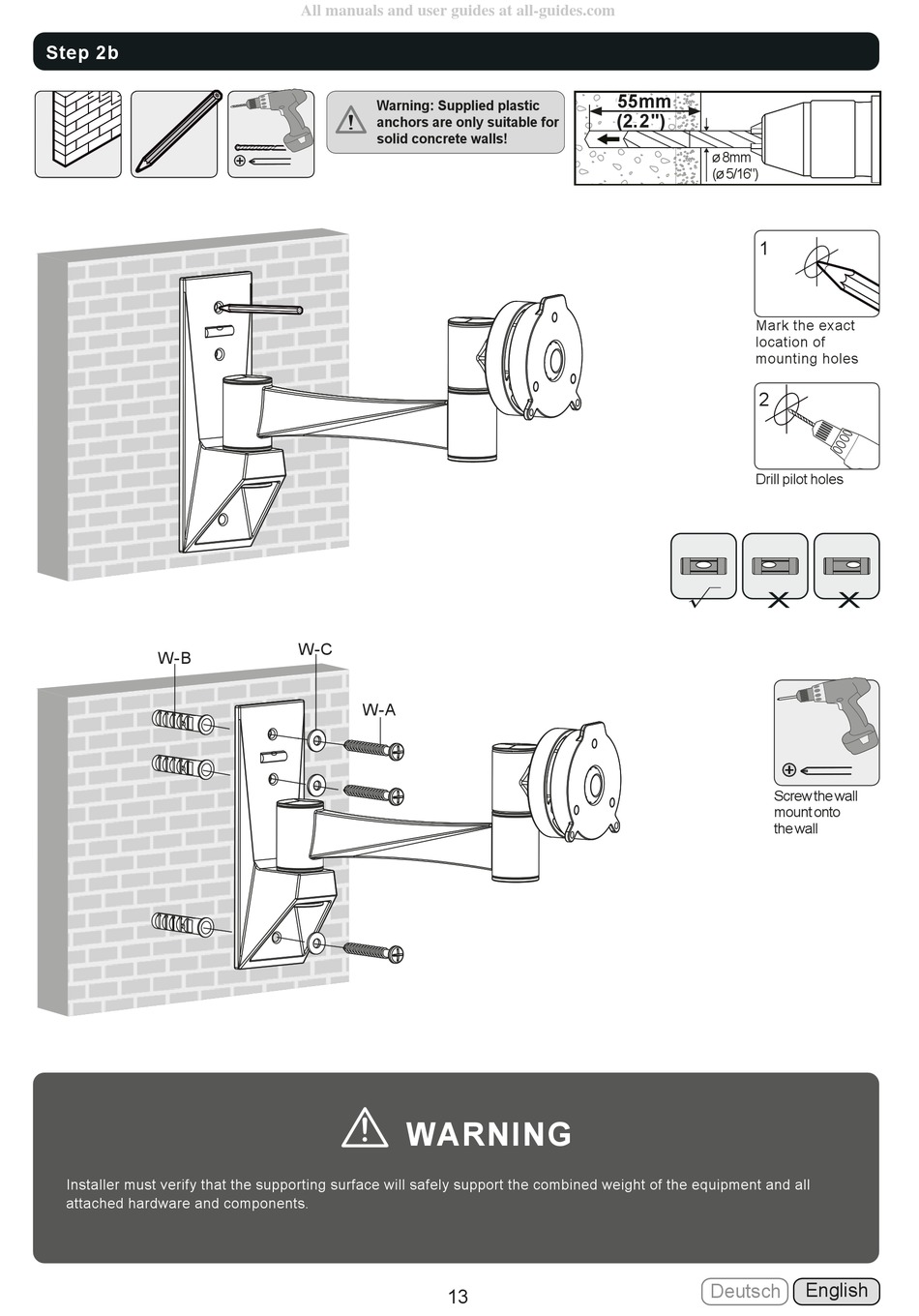 All manuals and user guides at all-guides.com

Step 2b

Warning: Supplied plastic anchors are only suitable for solid concrete walls!

55mm (2.2")

ø 8mm (ø 5/16")

1

Mark the exact location of mounting holes

2

Drill pilot holes

W-B

W-C

W-A

Screw the wall mount onto the wall

WARNING

Installer must verify that the supporting surface will safely support the combined weight of the equipment and all attached hardware and components.

13

Deutsch

English