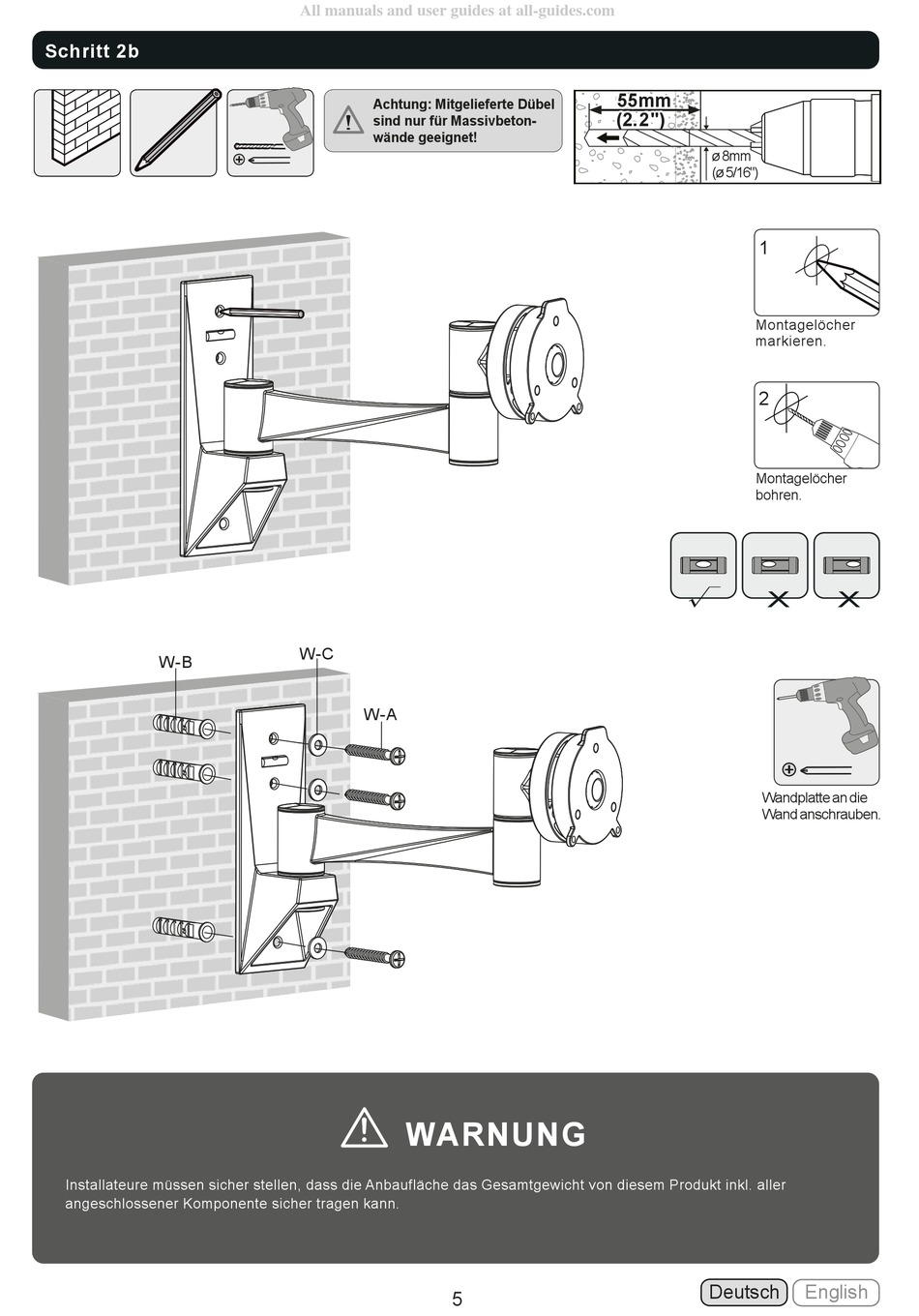 All manuals and user guides at all-guides.com

Schritt 2b

Achtung: Mitgelieferte Dübel sind nur für Massivbetonwände geeignet!

55mm (2.2")

ø 8mm (ø 5/16")

1

Montagelöcher markieren.

2

Montagelöcher bohren.

W-B

W-C

W-A

Wandplatte an die Wand anschrauben.

WARNUNG

Installateure müssen sicher stellen, dass die Anbaufläche das Gesamtgewicht von diesem Produkt inkl. aller angeschlossener Komponente sicher tragen kann.

5

Deutsch English