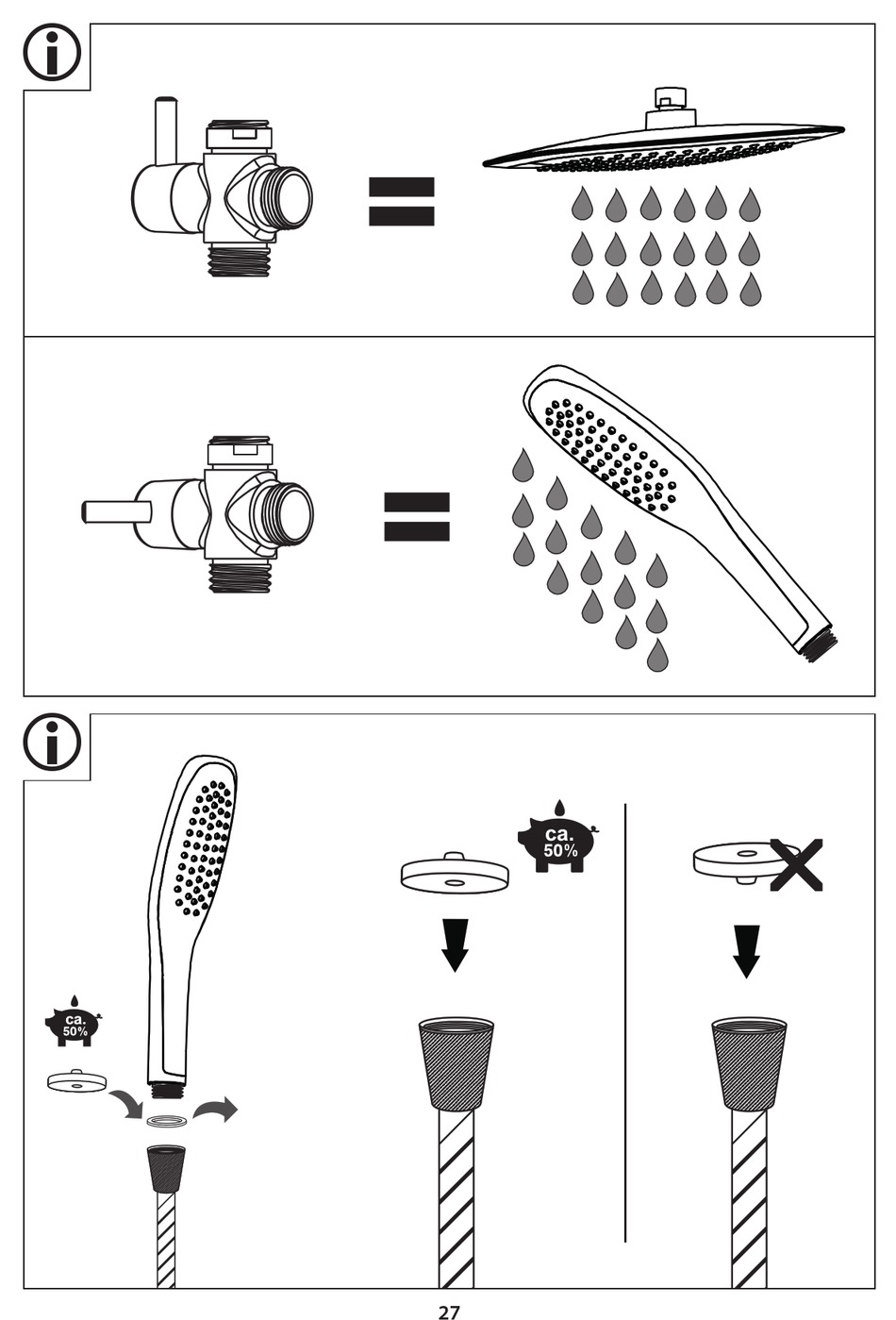 ca.
50%

ca.
50%

27