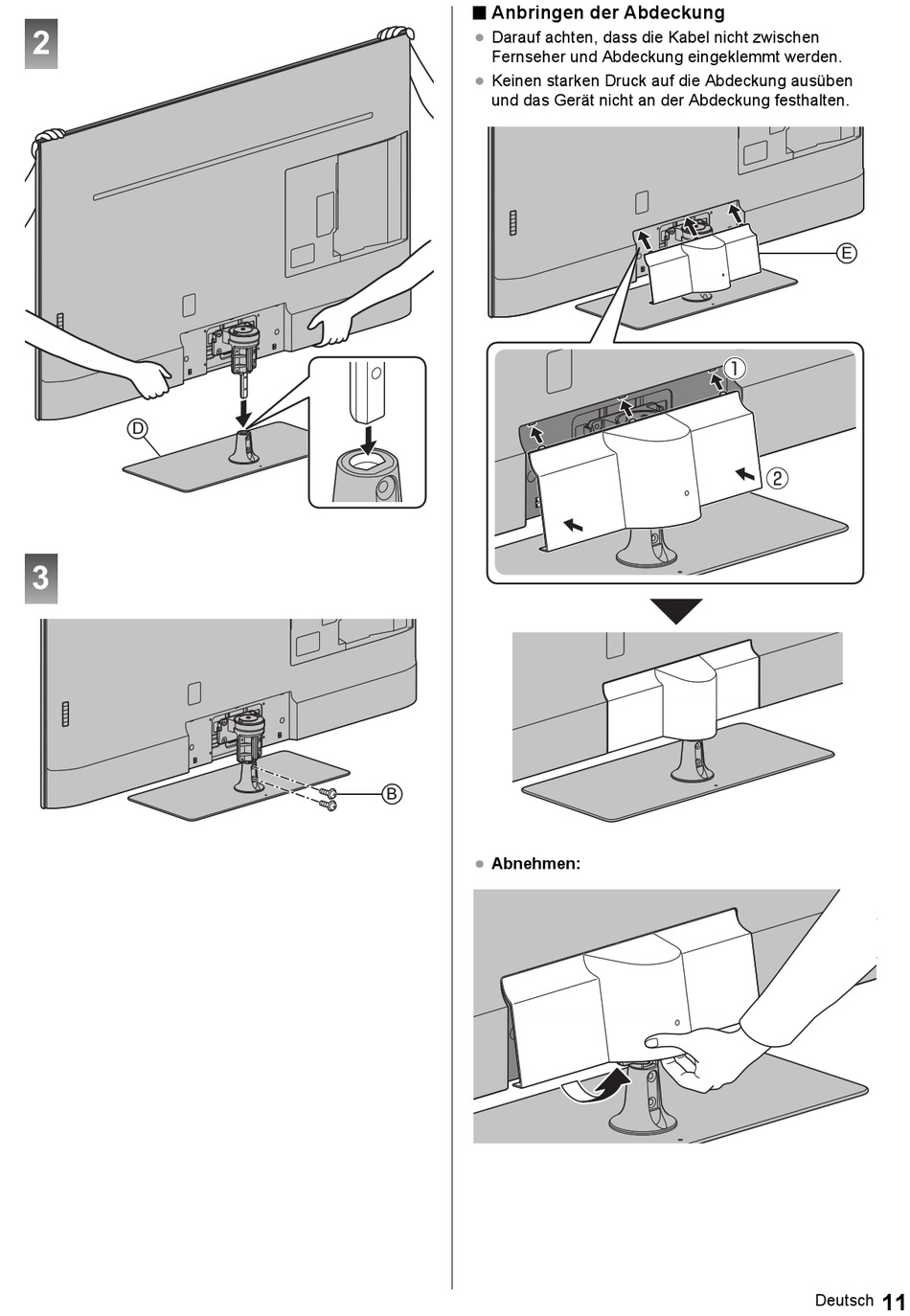 2

D

3

B

■ Anbringen der Abdeckung

● Darauf achten, dass die Kabel nicht zwischen Fernseher und Abdeckung eingeklemmt werden.

● Keinen starken Druck auf die Abdeckung ausüben und das Gerät nicht an der Abdeckung festhalten.

E

①

②

● Abnehmen:

Deutsch 11