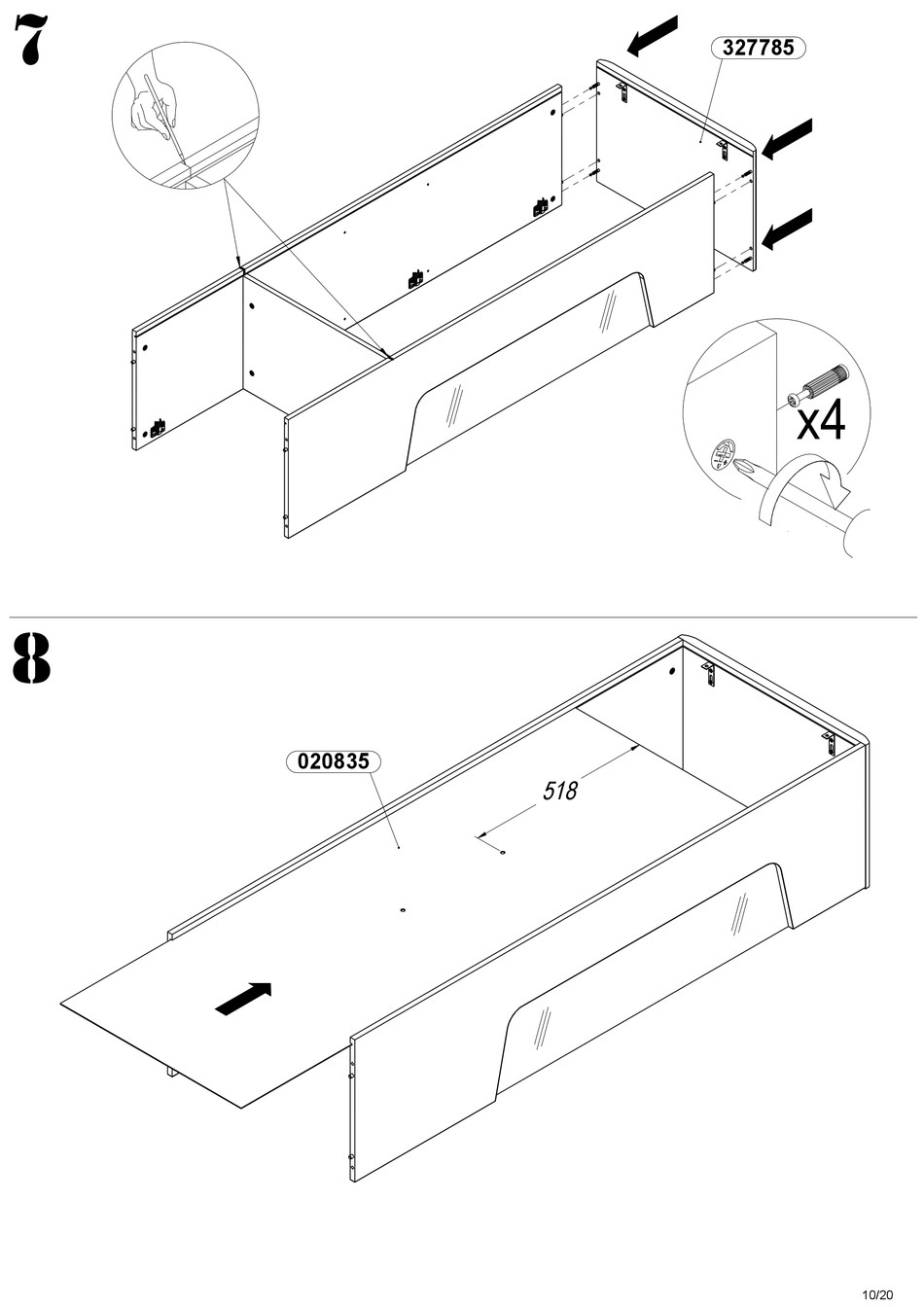 7

327785

x4

8

020835

518

10/20