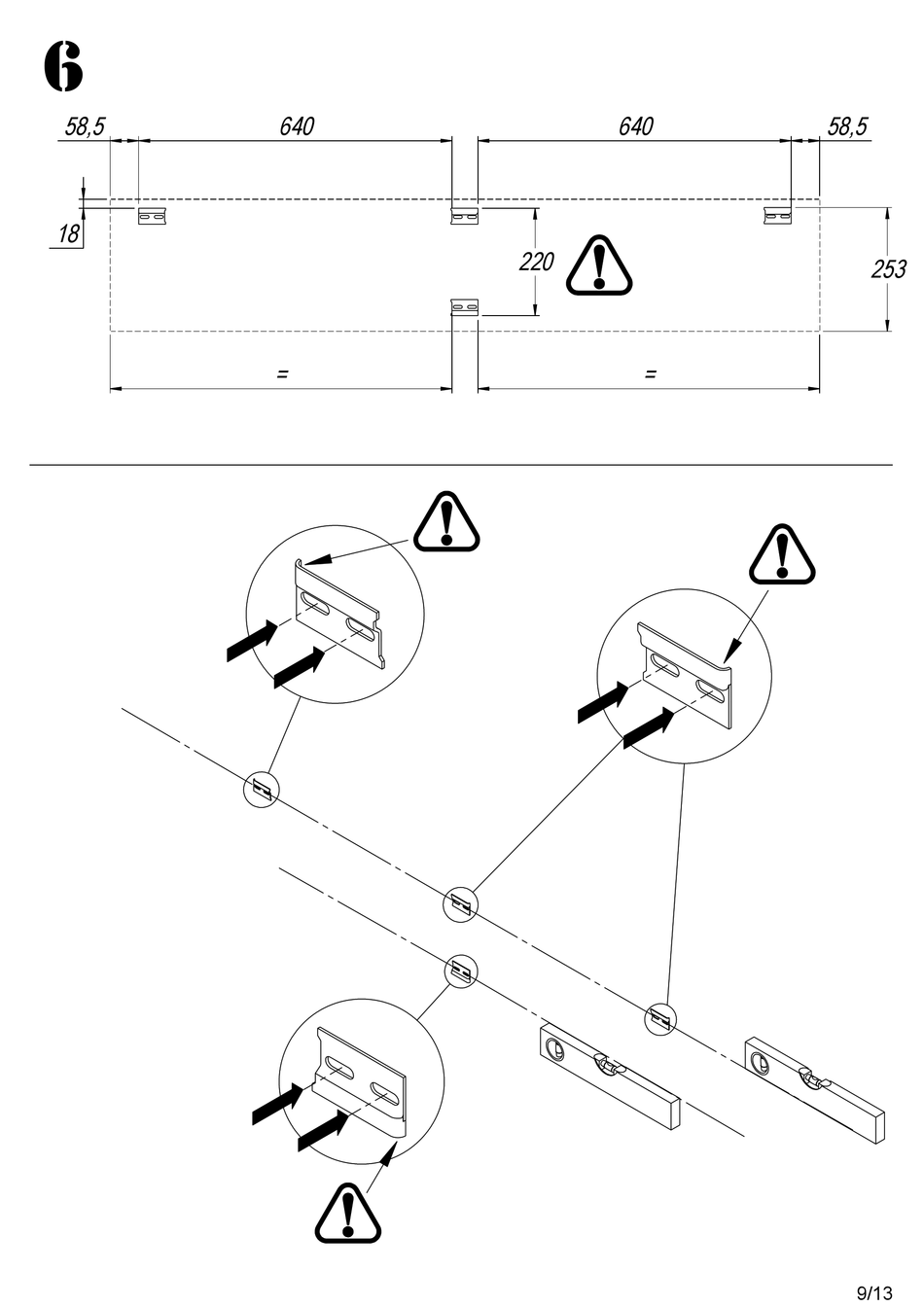 6

58,5
640
640
58,5
18
220
253
=
=

9/13