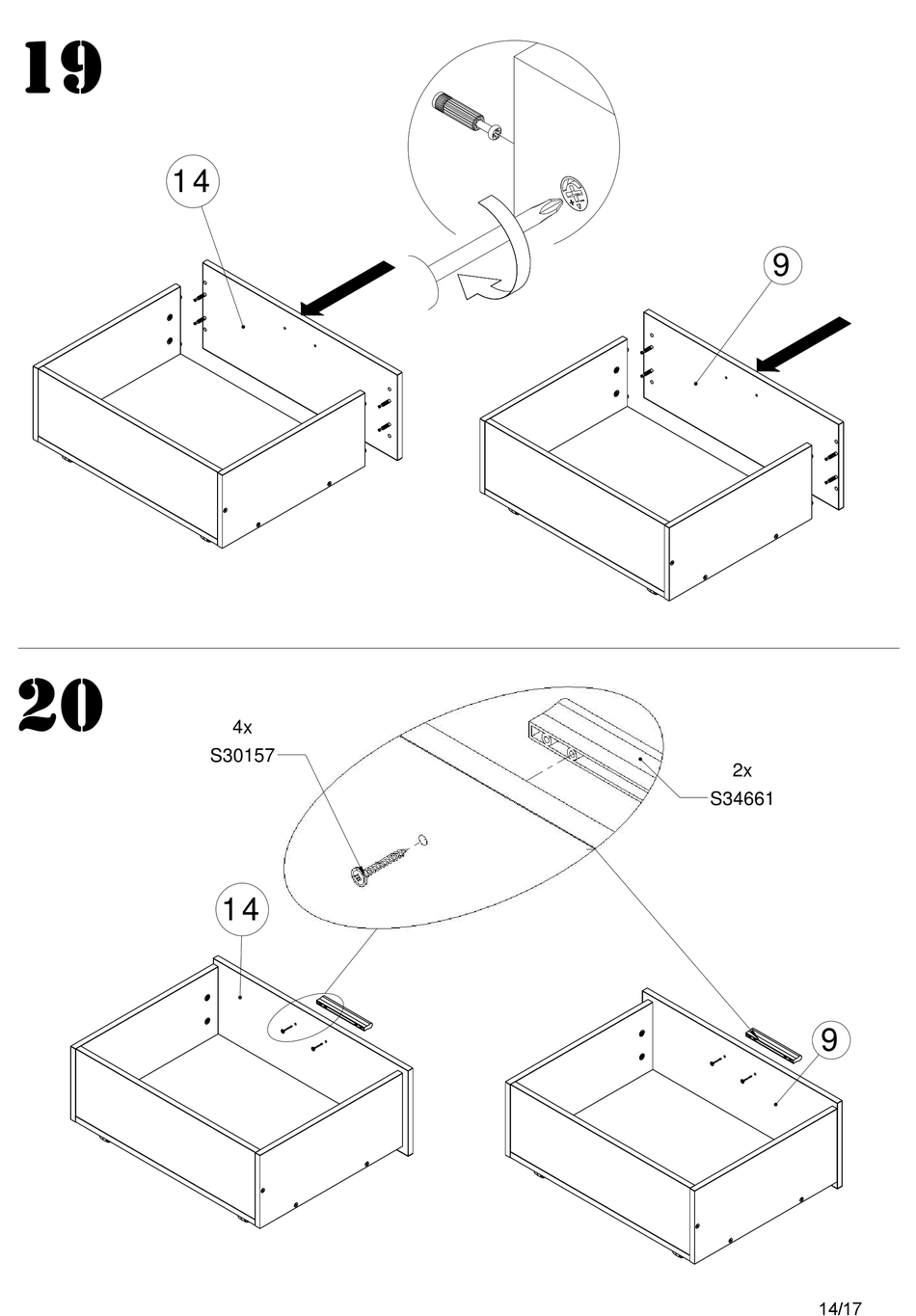 19

14

9

20

4x
S30157

2x
S34661

14

9

14/17