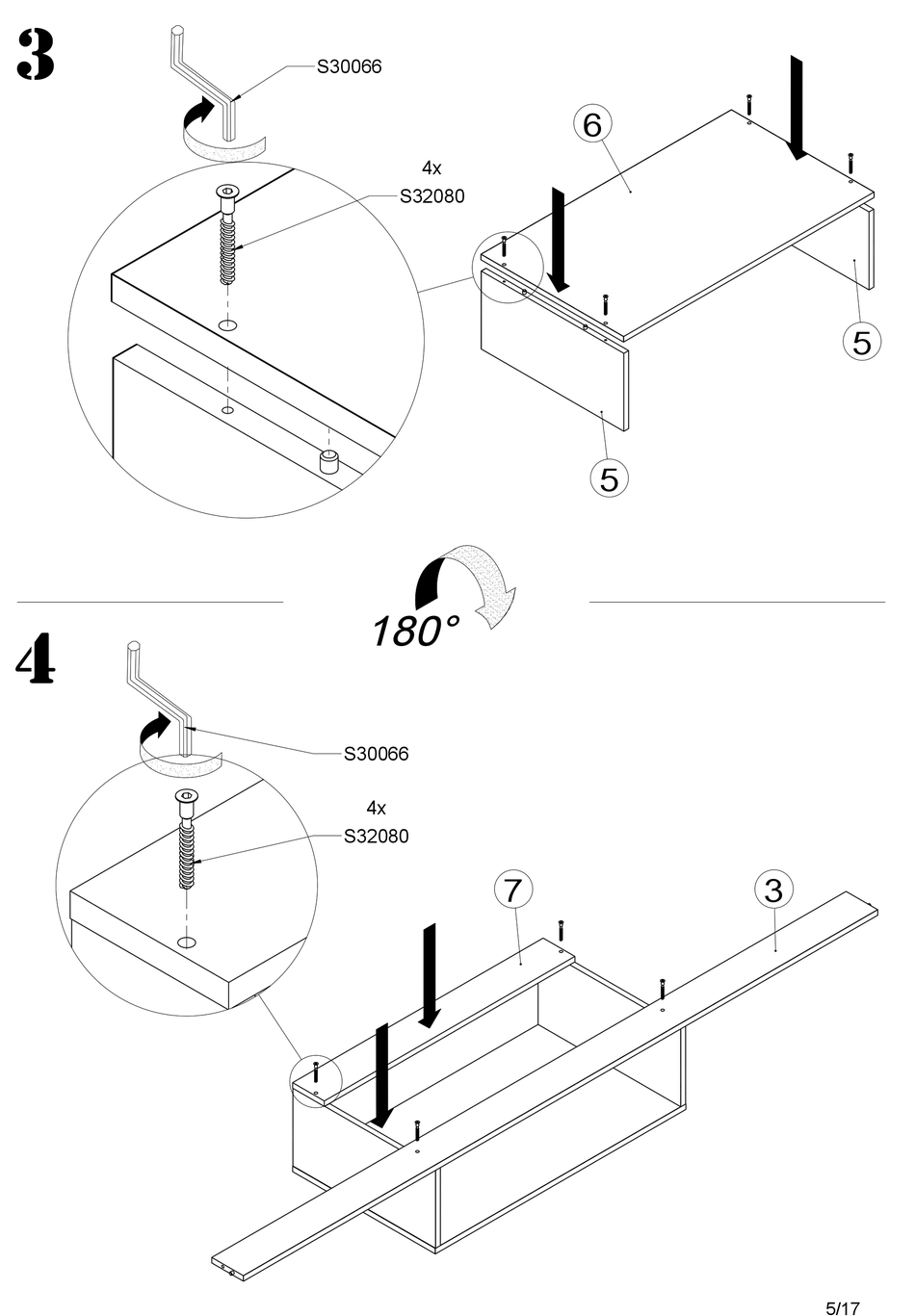 3

S30066

4x
S32080

6

5

5

180°

4

S30066

4x
S32080

7

3

5/17