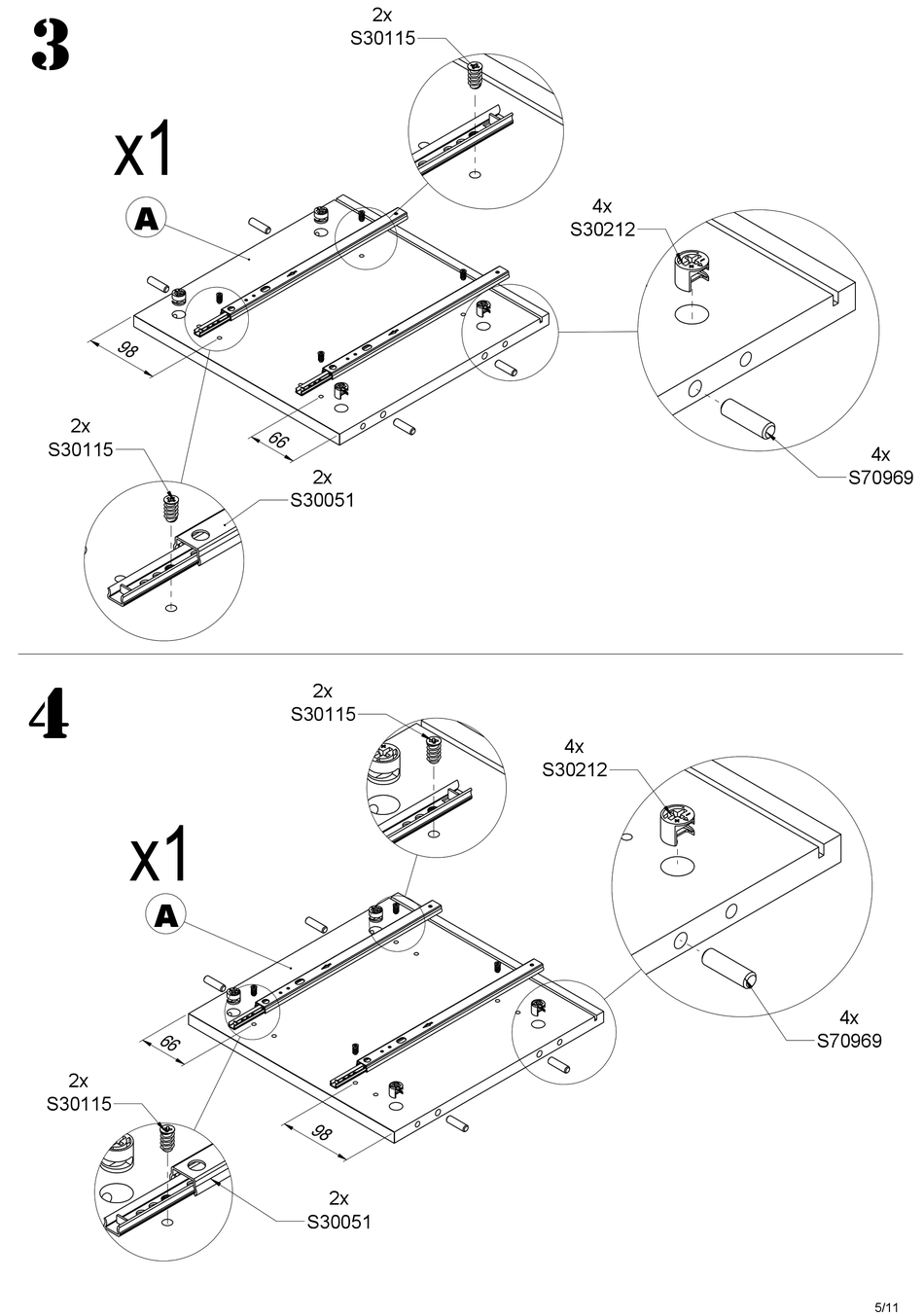 3

2x
S30115

x1

A

4x
S30212

98

66

2x
S30115

2x
S30051

4x
S70969

4

2x
S30115

4x
S30212

x1

A

66

98

4x
S70969

2x
S30115

2x
S30051

5/11