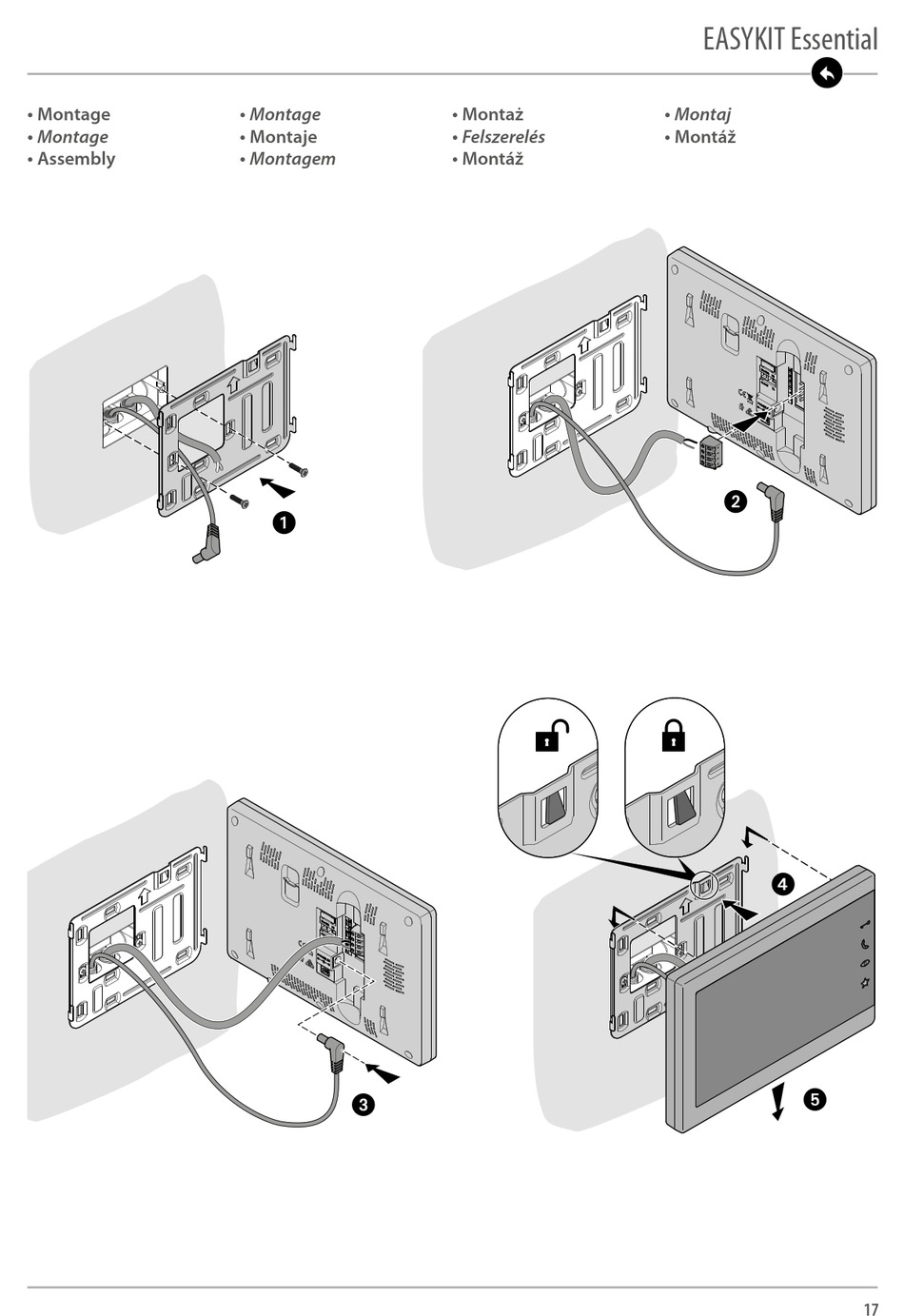 EASYKIT Essential

• Montage
• Montage
• Assembly

• Montage
• Montaje
• Montagem

• Montaż
• Felszerelés
• Montáž

• Montaj
• Montáž

1

2

3

4

5

17