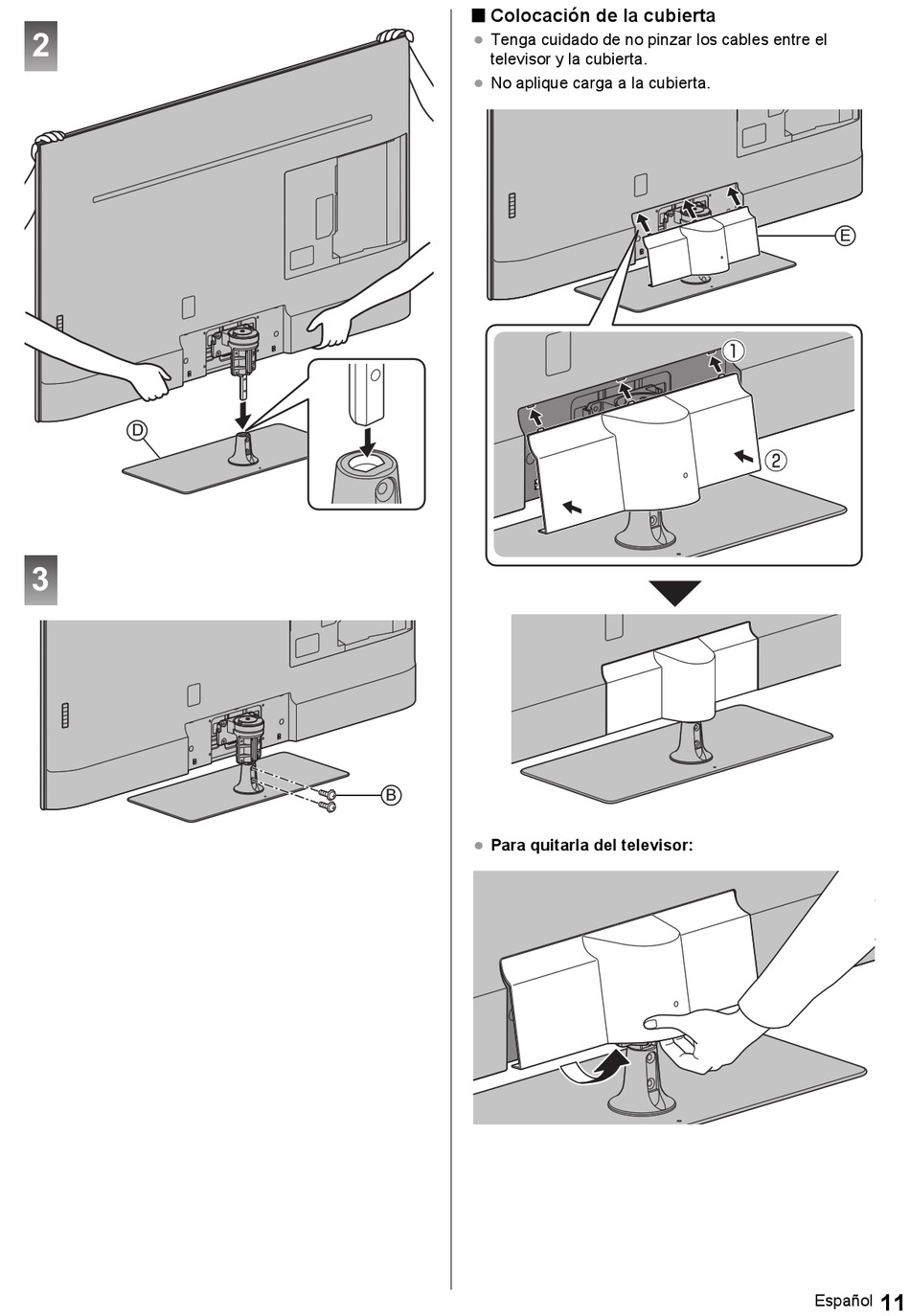 2

D

3

B

■ Colocación de la cubierta
● Tenga cuidado de no pinzar los cables entre el televisor y la cubierta.
● No aplique carga a la cubierta.

E

①

②

● Para quitarla del televisor:

Español 11