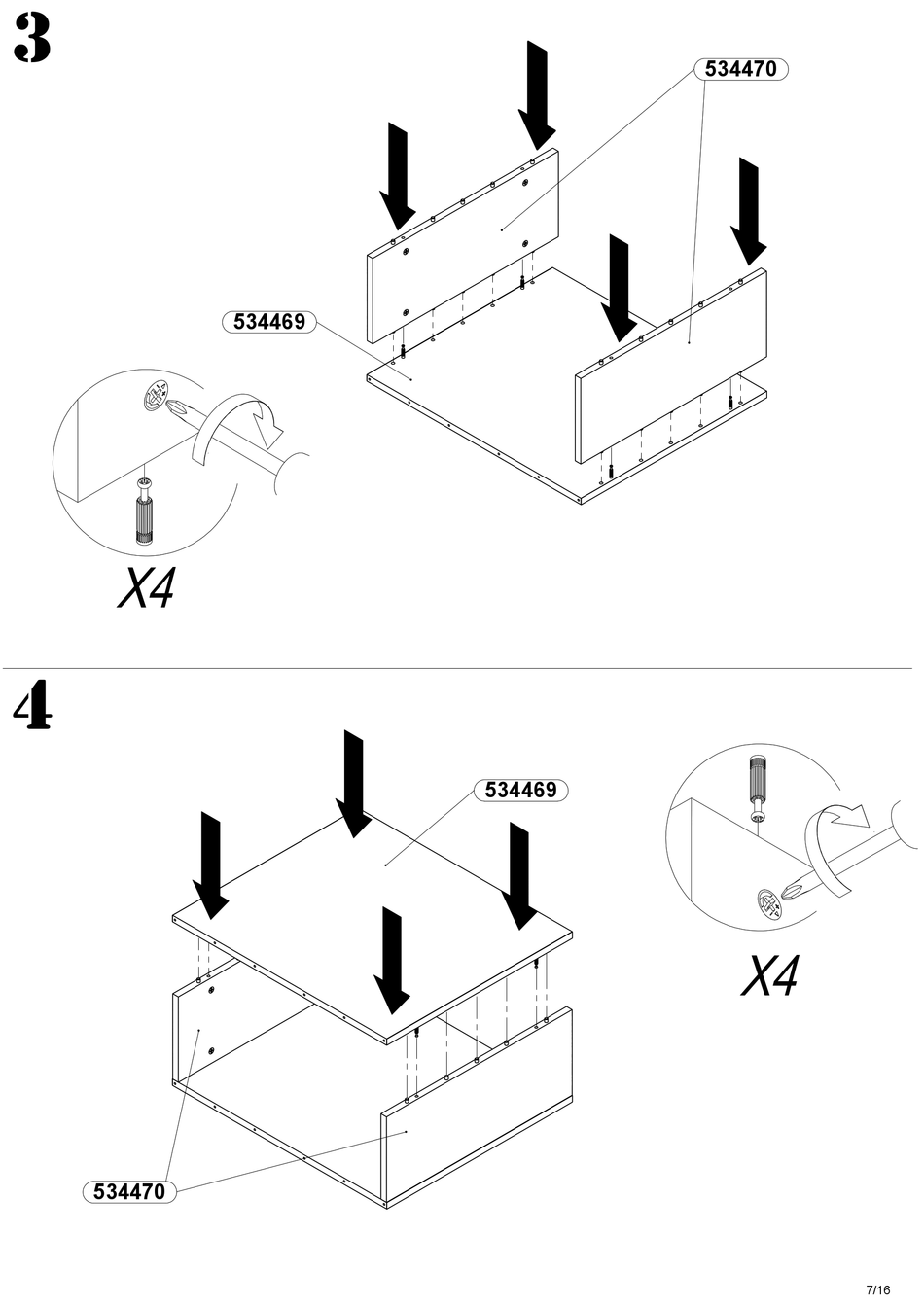 3

534470

534469

X4

4

534469

X4

534470

7/16