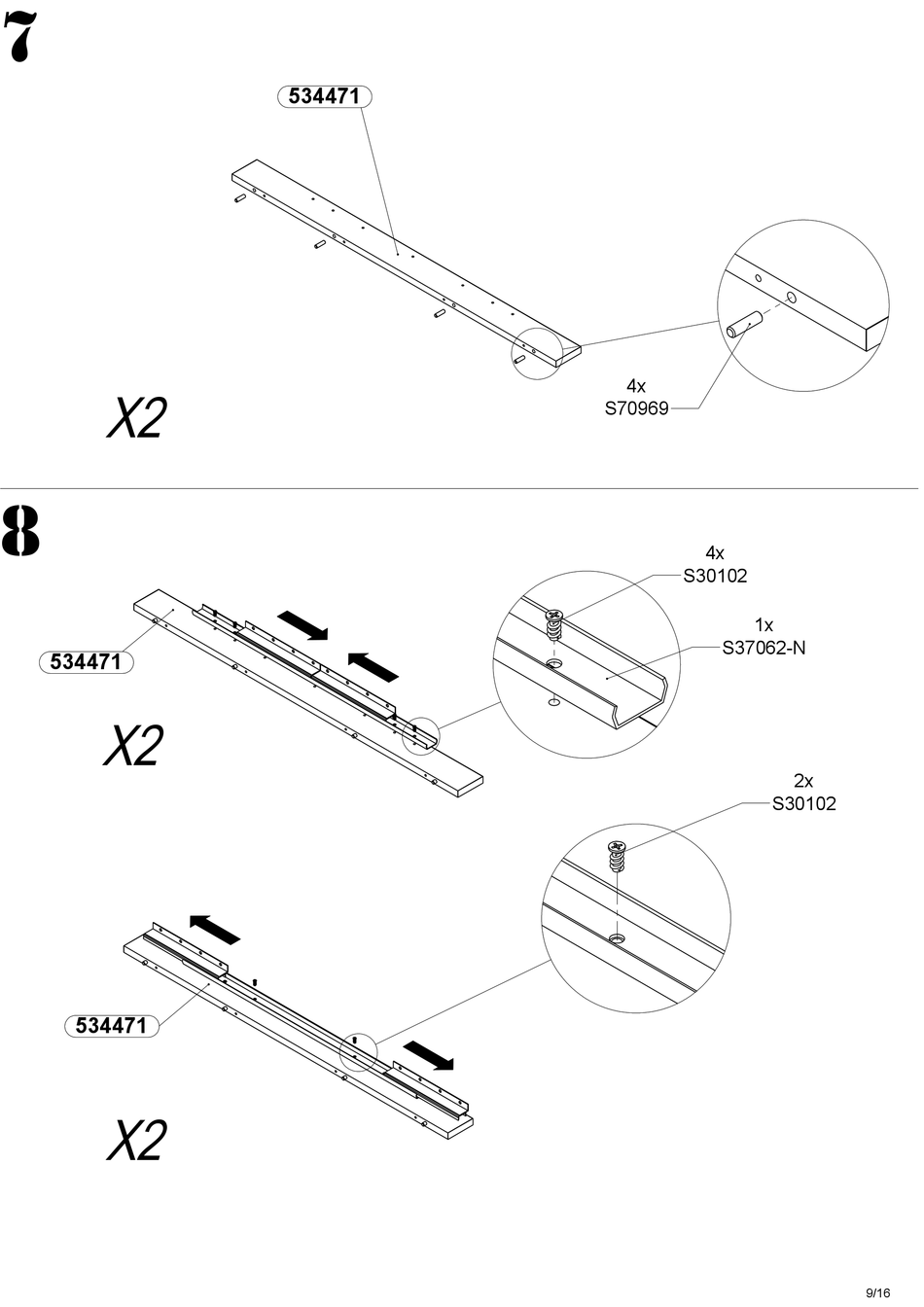 7

534471

4x
S70969

X2

8

4x
S30102

1x
S37062-N

534471

X2

2x
S30102

534471

X2

9/16