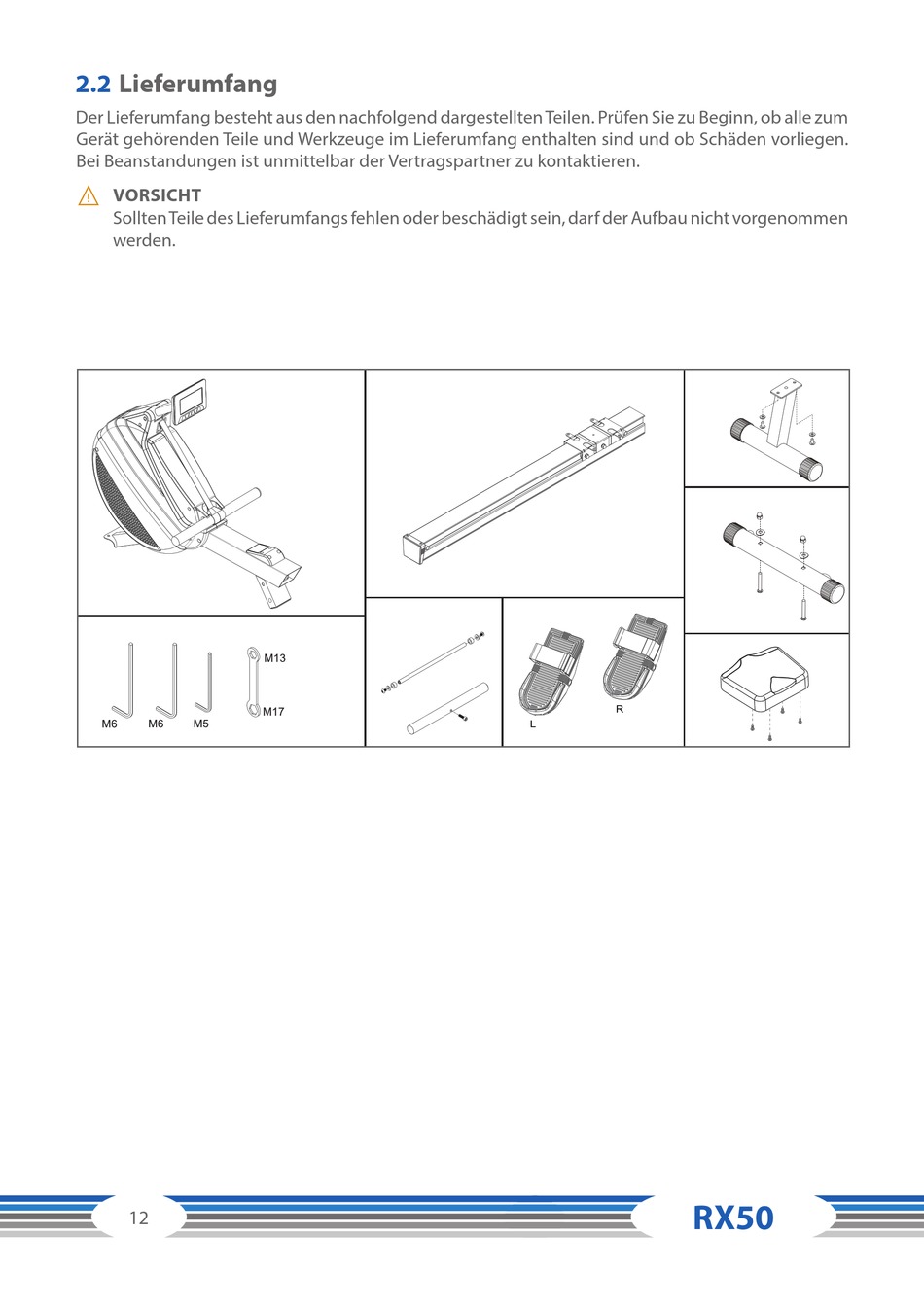 2.2 Lieferumfang

Der Lieferumfang besteht aus den nachfolgend dargestellten Teilen. Prüfen Sie zu Beginn, ob alle zum Gerät gehörenden Teile und Werkzeuge im Lieferumfang enthalten sind und ob Schäden vorliegen. Bei Beanstandungen ist unmittelbar der Vertragspartner zu kontaktieren.

VORSICHT
Sollten Teile des Lieferumfangs fehlen oder beschädigt sein, darf der Aufbau nicht vorgenommen werden.

M6 M6 M5 M13 M17

L R

12

RX50