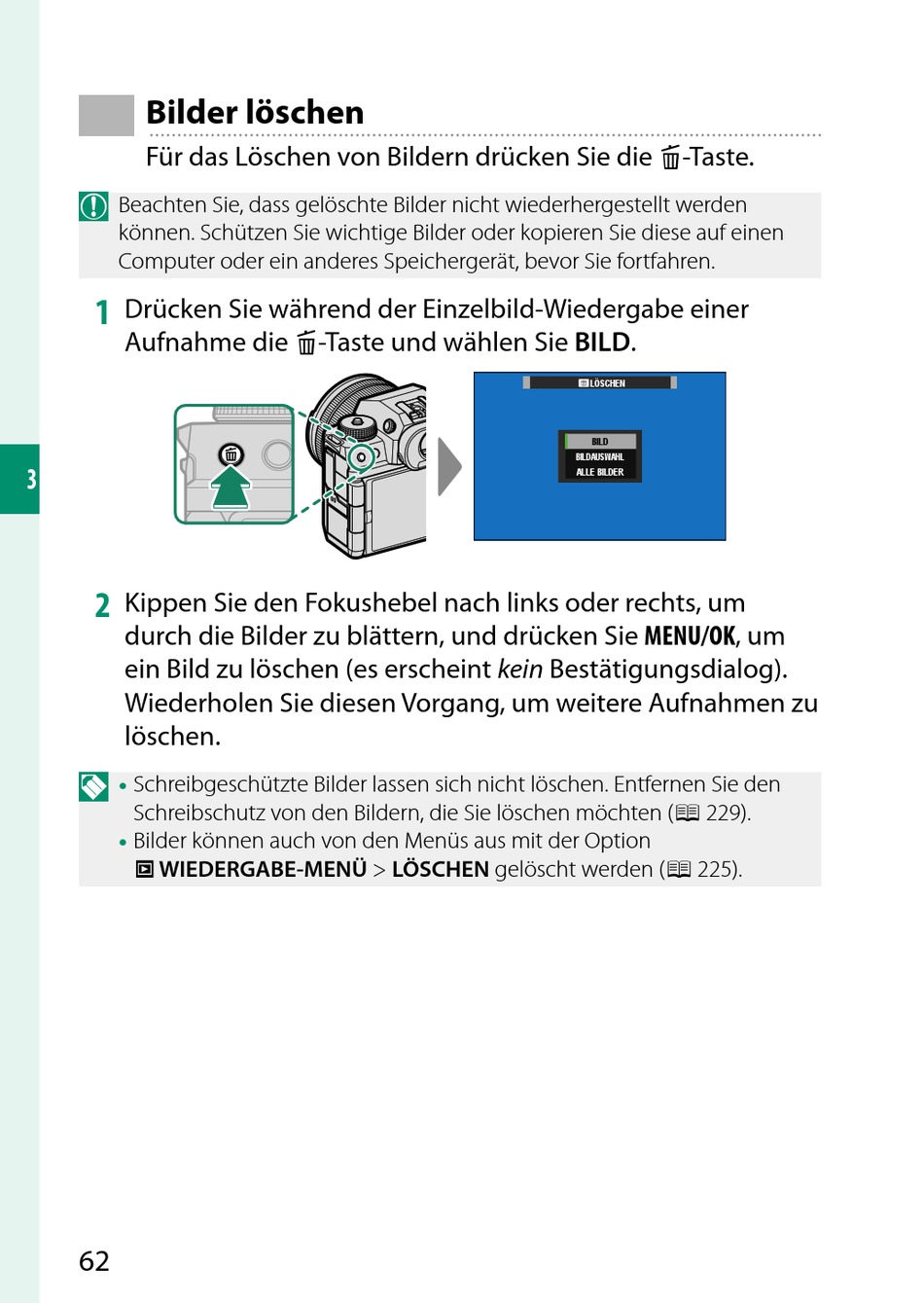 Bilder löschen

Für das Löschen von Bildern drücken Sie die 🗑-Taste.

Beachten Sie, dass gelöschte Bilder nicht wiederhergestellt werden können. Schützen Sie wichtige Bilder oder kopieren Sie diese auf einen Computer oder ein anderes Speichergerät, bevor Sie fortfahren.

1 Drücken Sie während der Einzelbild-Wiedergabe einer Aufnahme die 🗑-Taste und wählen Sie BILD.

3

LÖSCHEN
BILD
BILDAUSWAHL
ALLE BILDER

2 Kippen Sie den Fokushebel nach links oder rechts, um durch die Bilder zu blättern, und drücken Sie MENU/OK, um ein Bild zu löschen (es erscheint kein Bestätigungsdialog). Wiederholen Sie diesen Vorgang, um weitere Aufnahmen zu löschen.

• Schreibgeschützte Bilder lassen sich nicht löschen. Entfernen Sie den Schreibschutz von den Bildern, die Sie löschen möchten (📖 229).
• Bilder können auch von den Menüs aus mit der Option ▶ WIEDERGABE-MENÜ > LÖSCHEN gelöscht werden (📖 225).

62