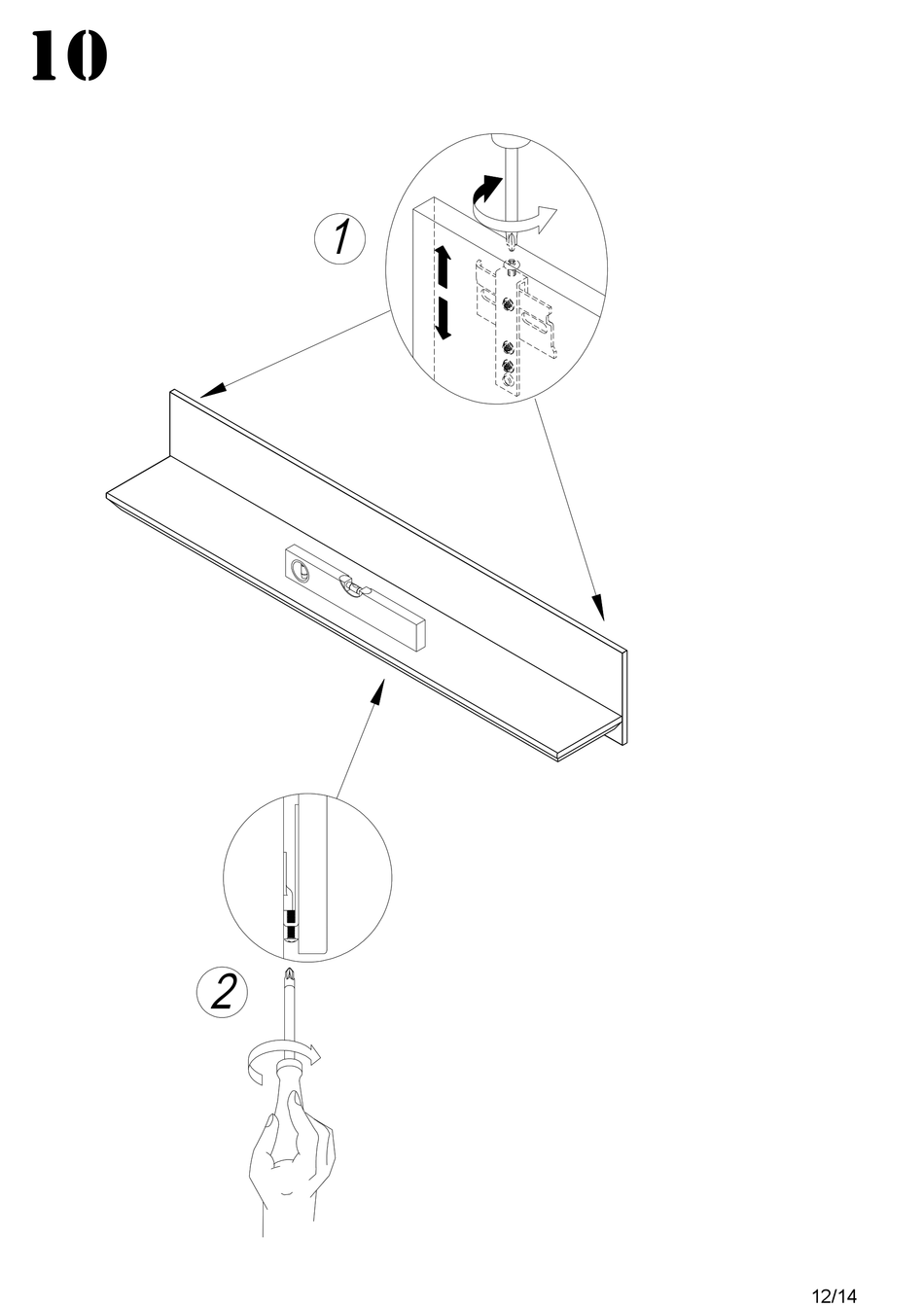 10

1

2

12/14