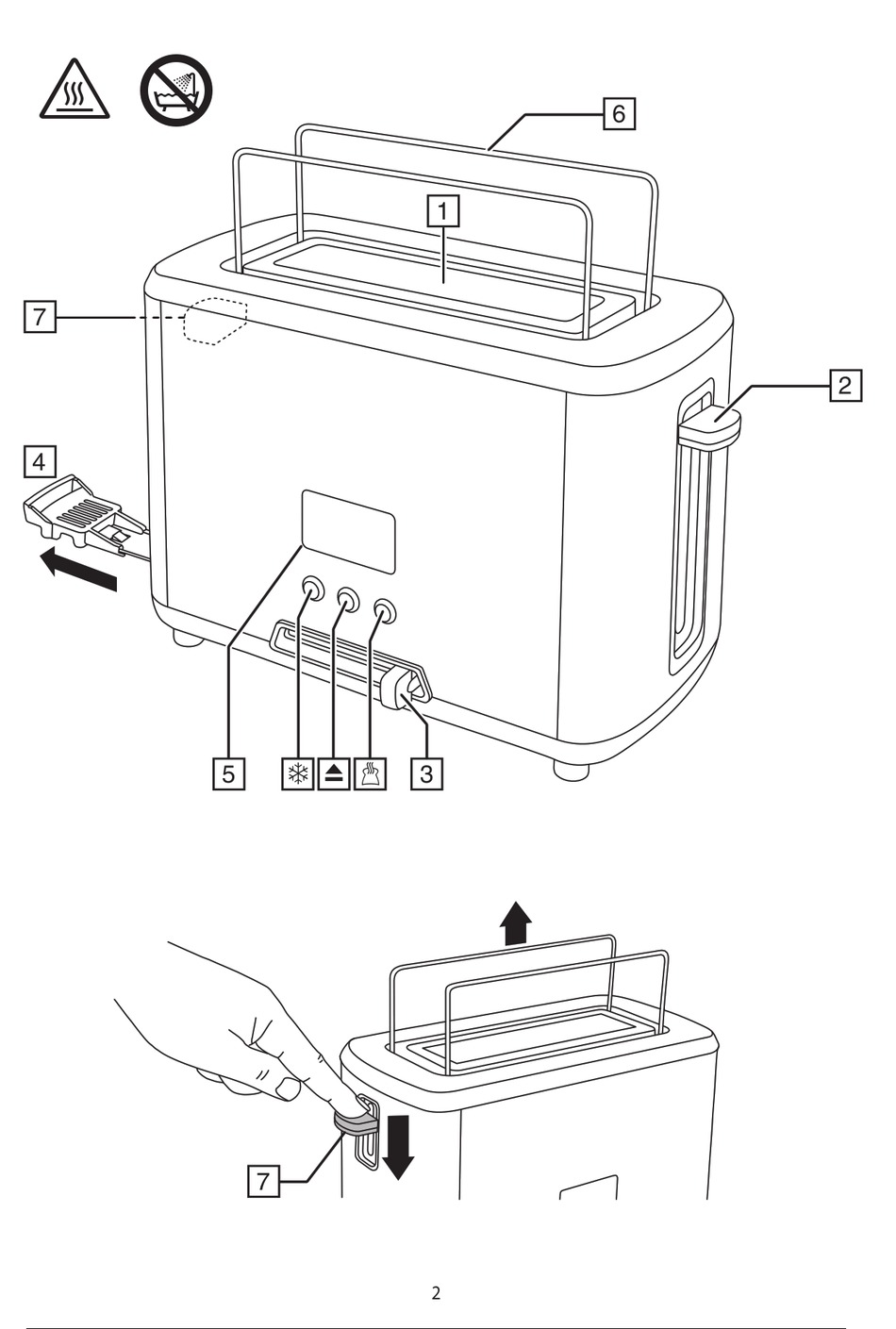 6

1

7

2

4

5

3

7

2