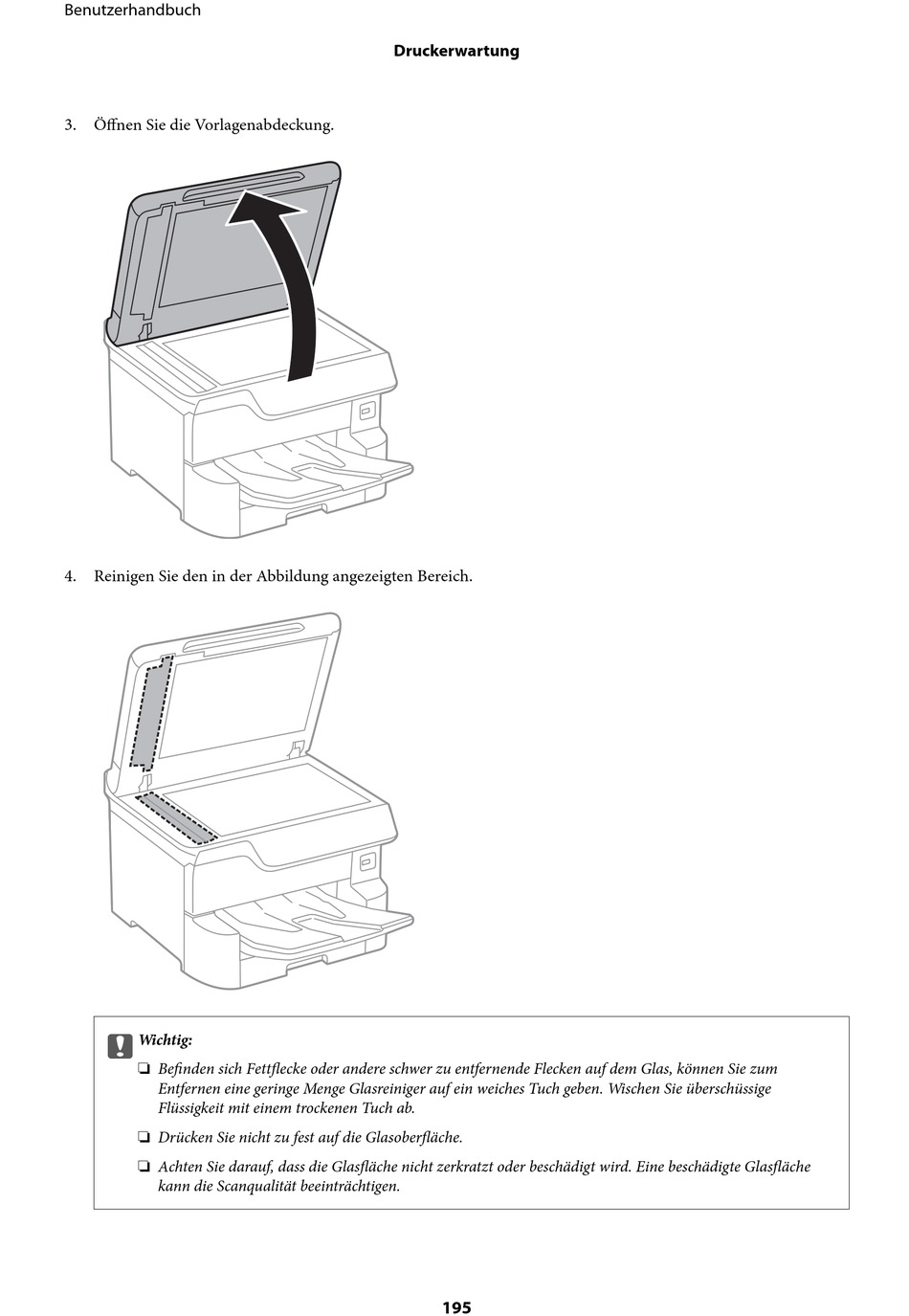 Benutzerhandbuch

Druckerwartung

3. Öffnen Sie die Vorlagenabdeckung.

4. Reinigen Sie den in der Abbildung angezeigten Bereich.

Wichtig:

❏ Befinden sich Fettflecke oder andere schwer zu entfernende Flecken auf dem Glas, können Sie zum Entfernen eine geringe Menge Glasreiniger auf ein weiches Tuch geben. Wischen Sie überschüssige Flüssigkeit mit einem trockenen Tuch ab.

❏ Drücken Sie nicht zu fest auf die Glasoberfläche.

❏ Achten Sie darauf, dass die Glasfläche nicht zerkratzt oder beschädigt wird. Eine beschädigte Glasfläche kann die Scanqualität beeinträchtigen.

195