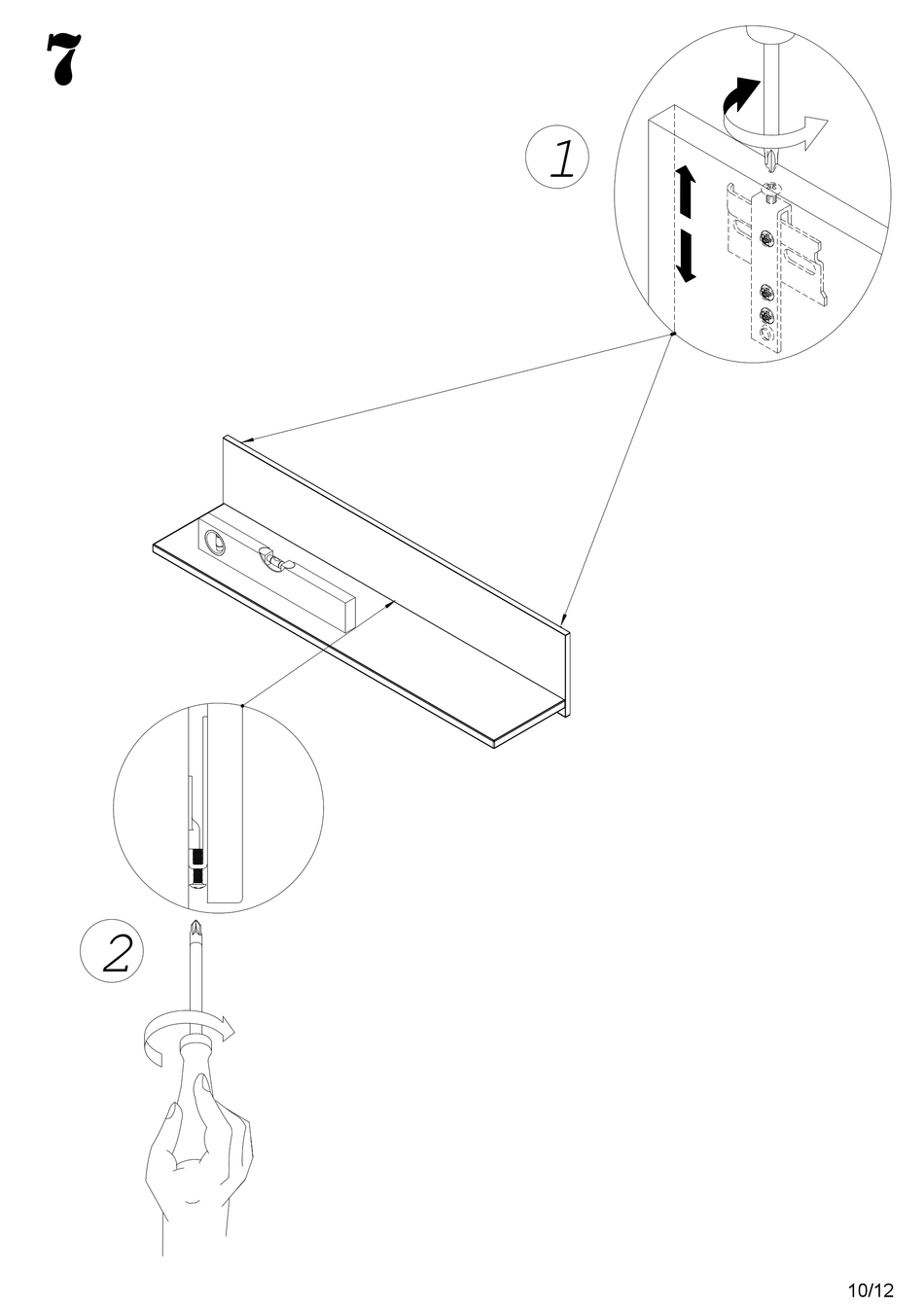 7

1

2

10/12