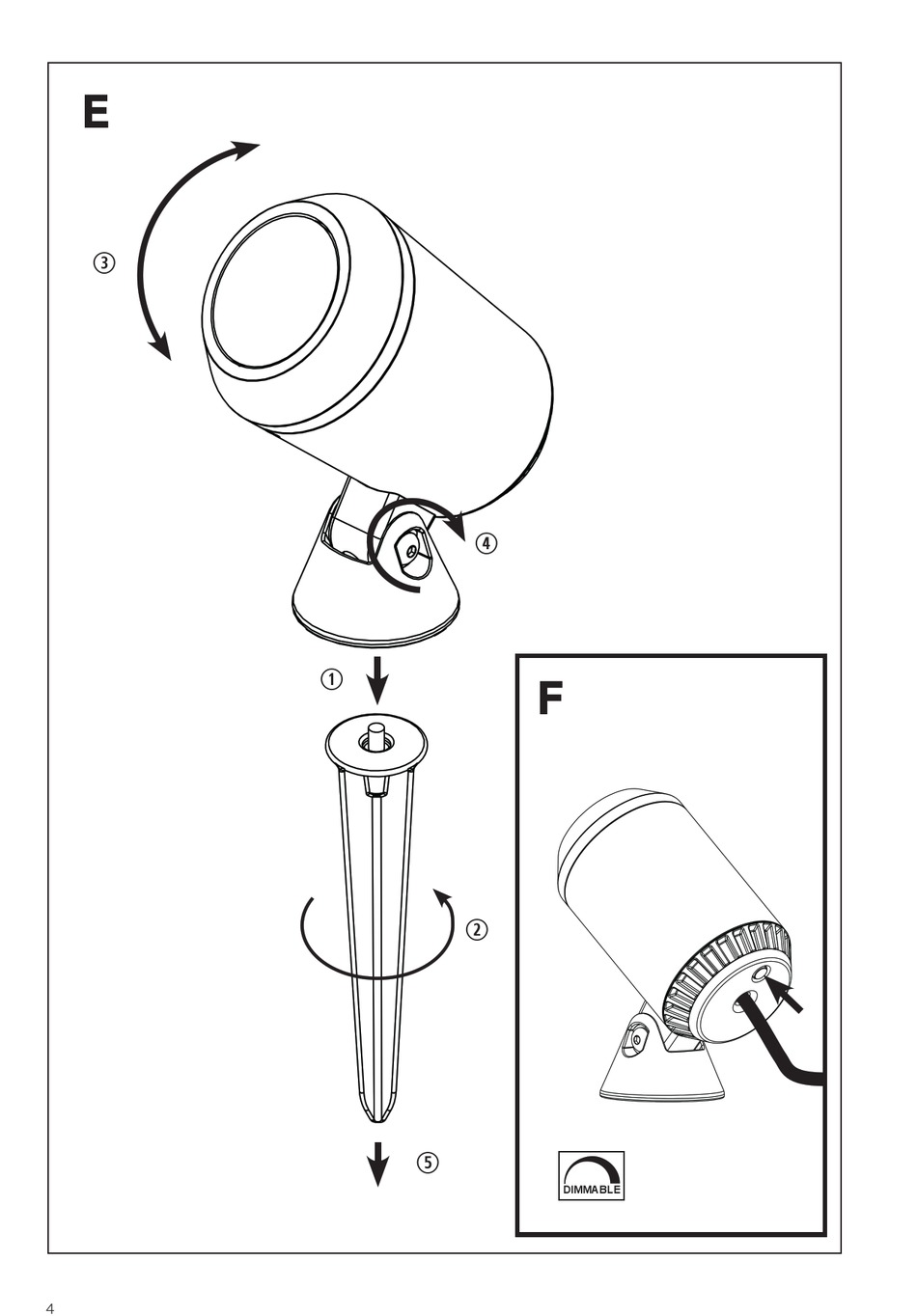 E

③

④

①

②

⑤

F

DIMMABLE

4