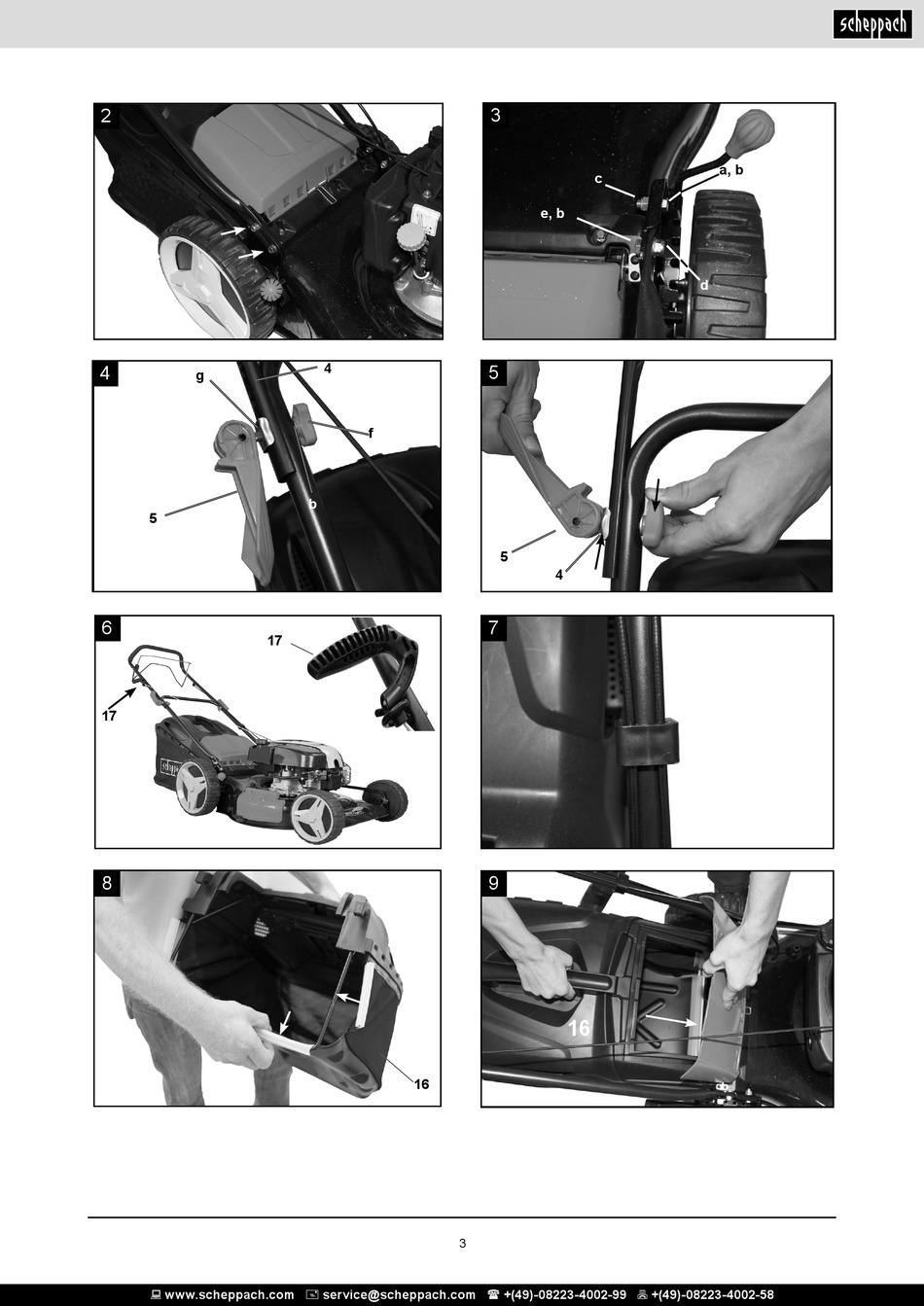 scheppach

2

3
c
a, b
e, b
d

4
g
4
f
5
b

5
5
4

6
17
17

7

8
16

9
16

3

www.scheppach.com service@scheppach.com +(49)-08223-4002-99 +(49)-08223-4002-58