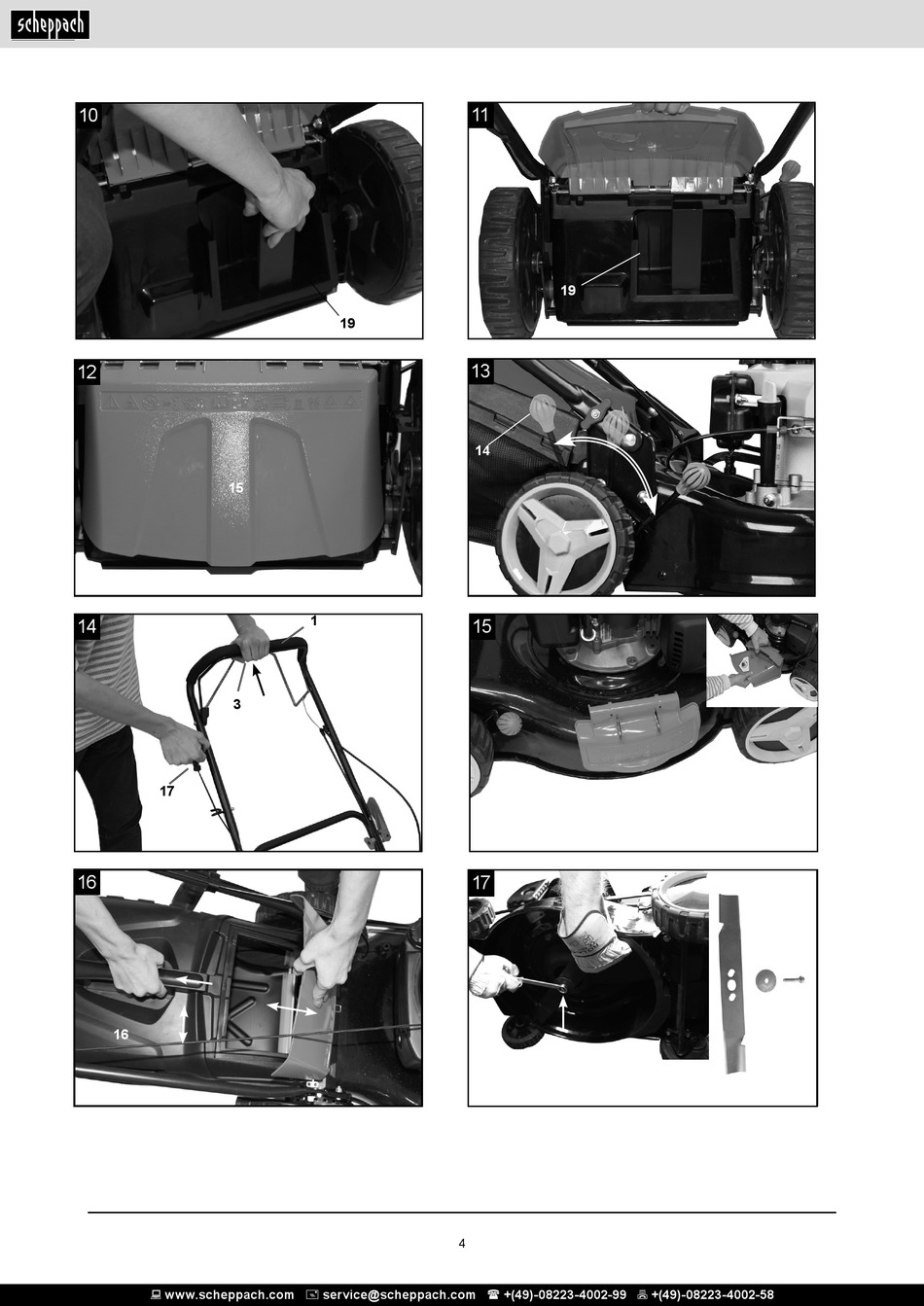 scheppach

10

19

11

19

12

15

13

14

14

1

3

17

15

16

16

17

4

www.scheppach.com service@scheppach.com +(49)-08223-4002-99 +(49)-08223-4002-58