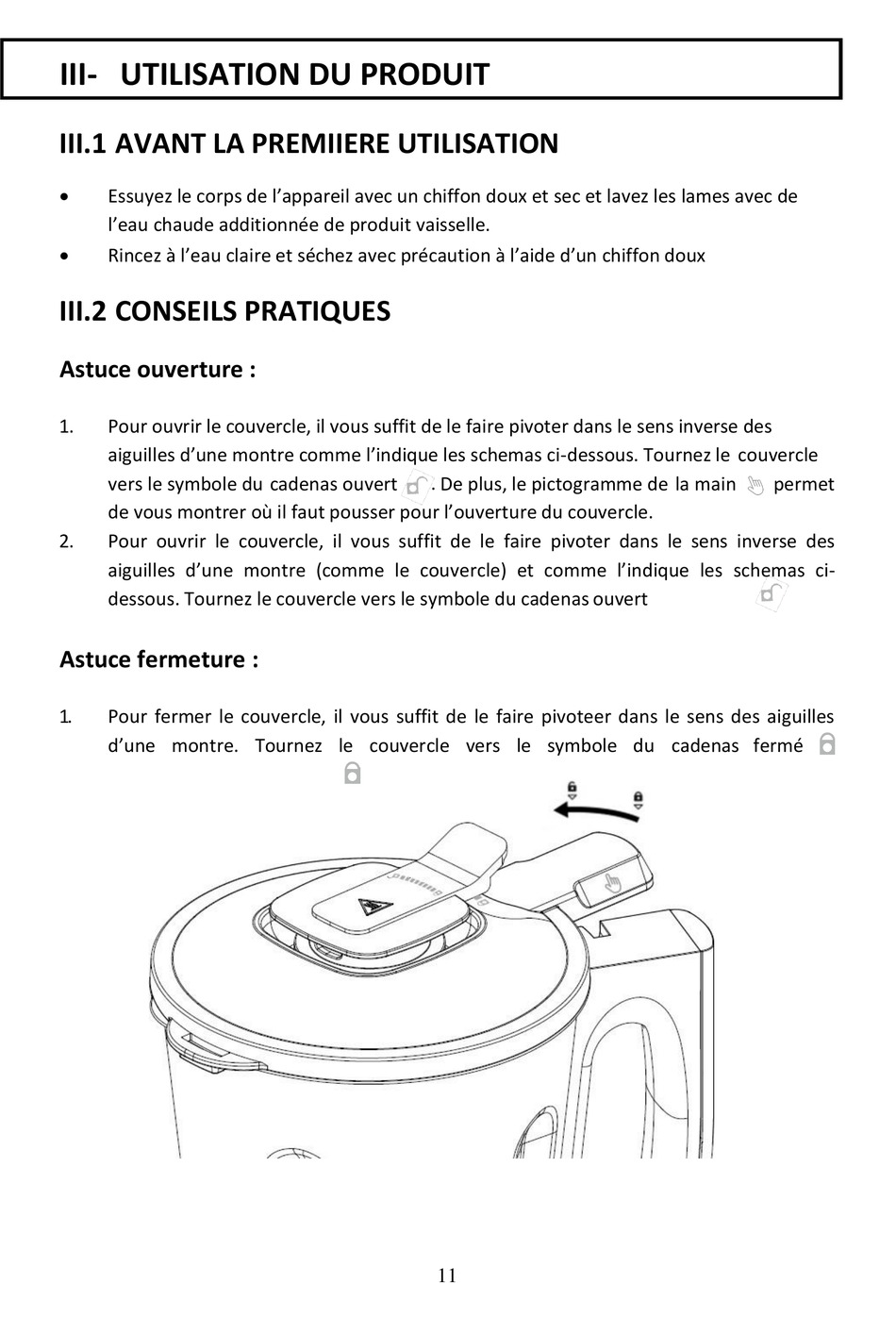 III- UTILISATION DU PRODUIT

III.1 AVANT LA PREMIIERE UTILISATION

• Essuyez le corps de l'appareil avec un chiffon doux et sec et lavez les lames avec de l'eau chaude additionnée de produit vaisselle.
• Rincez à l'eau claire et séchez avec précaution à l'aide d'un chiffon doux

III.2 CONSEILS PRATIQUES

Astuce ouverture :

1. Pour ouvrir le couvercle, il vous suffit de le faire pivoter dans le sens inverse des aiguilles d'une montre comme l'indique les schemas ci-dessous. Tournez le couvercle vers le symbole du cadenas ouvert . De plus, le pictogramme de la main permet de vous montrer où il faut pousser pour l'ouverture du couvercle.
2. Pour ouvrir le couvercle, il vous suffit de le faire pivoter dans le sens inverse des aiguilles d'une montre (comme le couvercle) et comme l'indique les schemas ci-dessous. Tournez le couvercle vers le symbole du cadenas ouvert

Astuce fermeture :

1. Pour fermer le couvercle, il vous suffit de le faire pivoteer dans le sens des aiguilles d'une montre. Tournez le couvercle vers le symbole du cadenas fermé

11