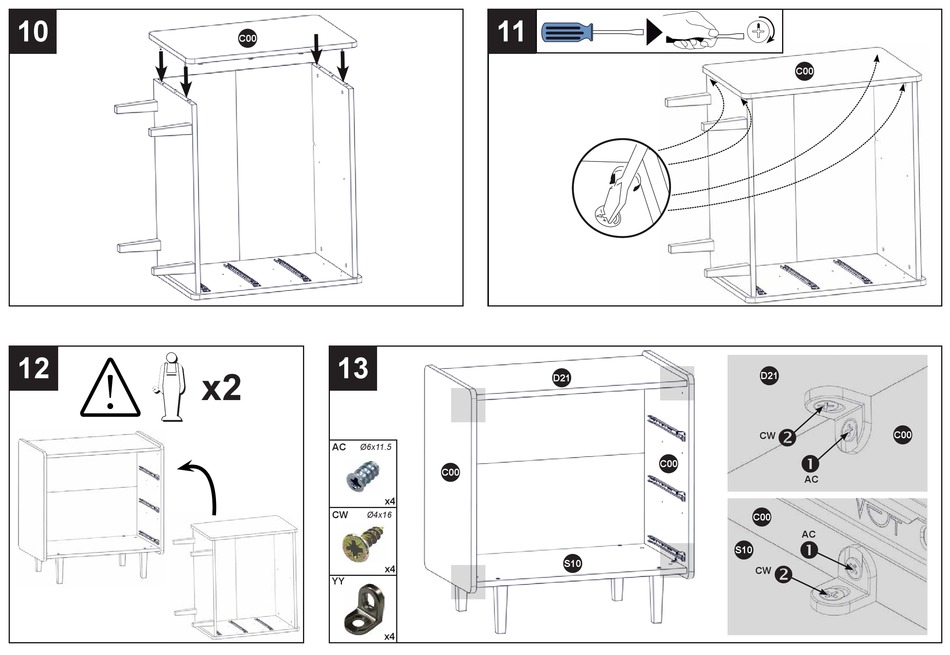 10

C00

11

C00

12

x2

13

AC Ø6x11.5

x4

CW Ø4x16

x4

YY

x4

D21

C00

C00

S10

D21

CW 2

1

AC

C00

C00

S10

AC

1

CW 2