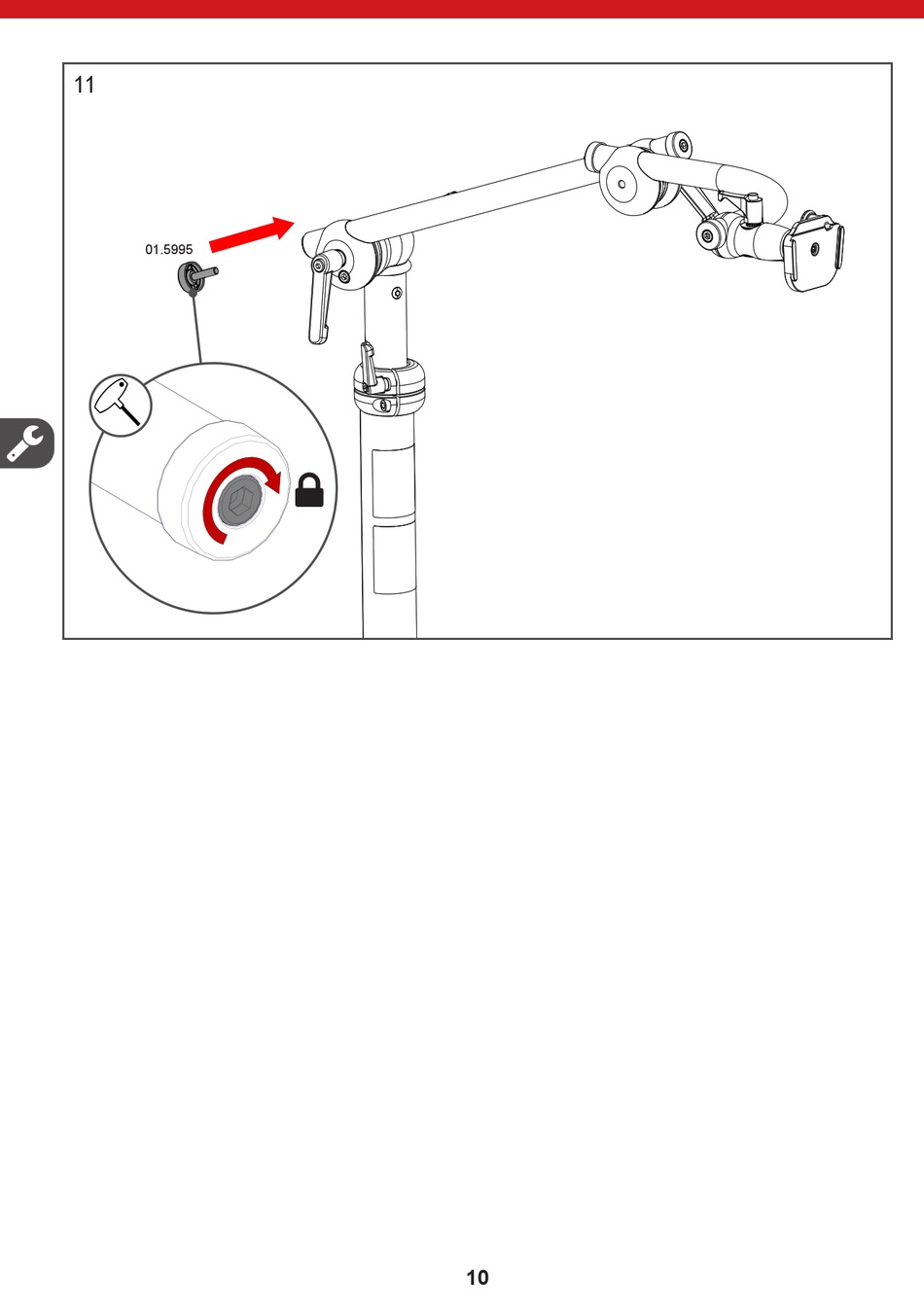 11

01.5995

10